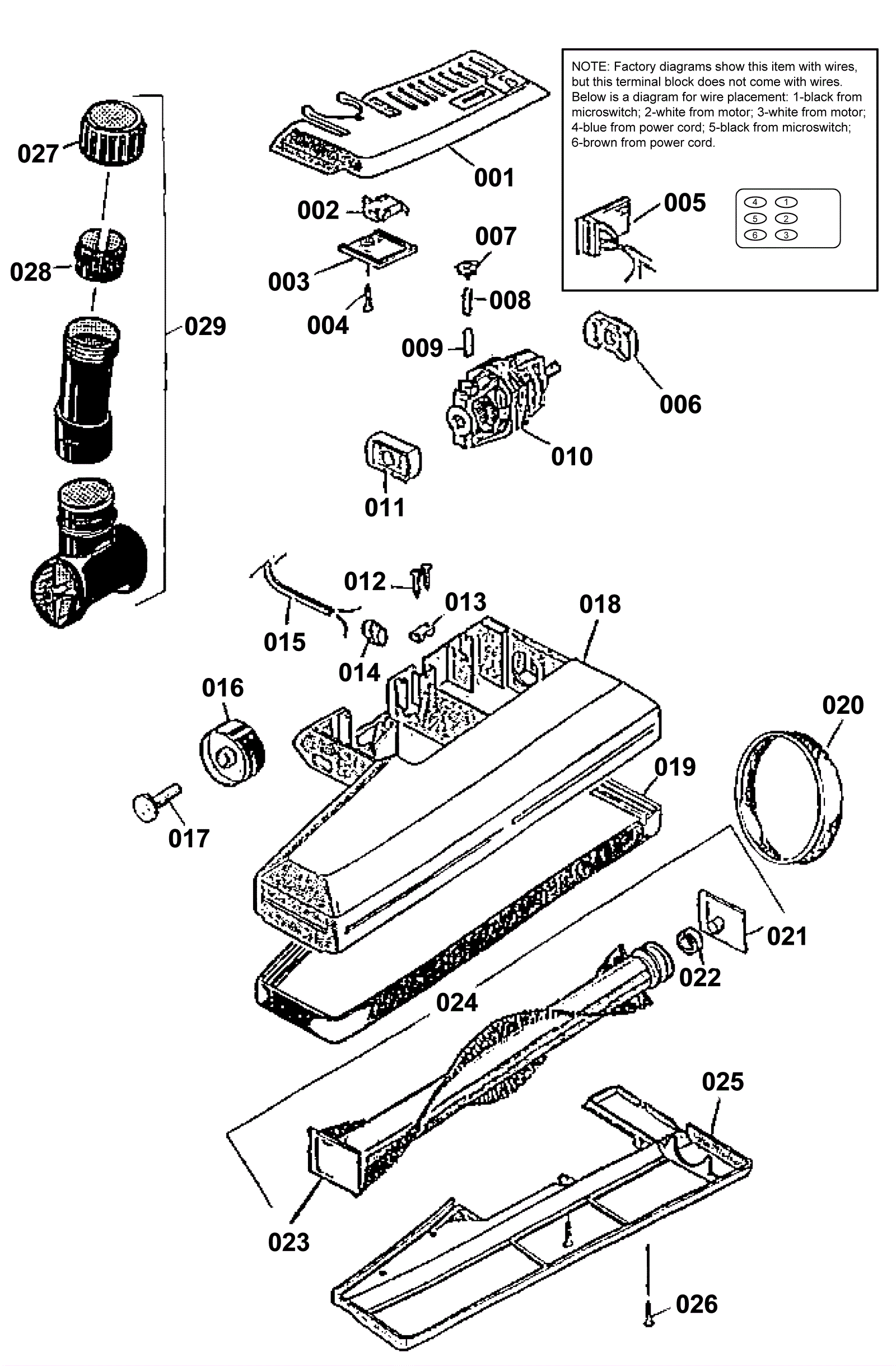 NOTE: Factory diagrams show this item with wires, but this terminal block does not come with wires. Below is a diagram for wire placement: 1-black from microswitch; 2-white from motor; 3-white from motor; 4-blue from power cord; 5-black from microswitch; 6-brown from power cord.

005

4 1
5 2
6 3

027
028
029
001
002
003
004
007
008
009
006
010
011
012
013
015
014
018
016
017
019
020
021
022
024
025
023
026