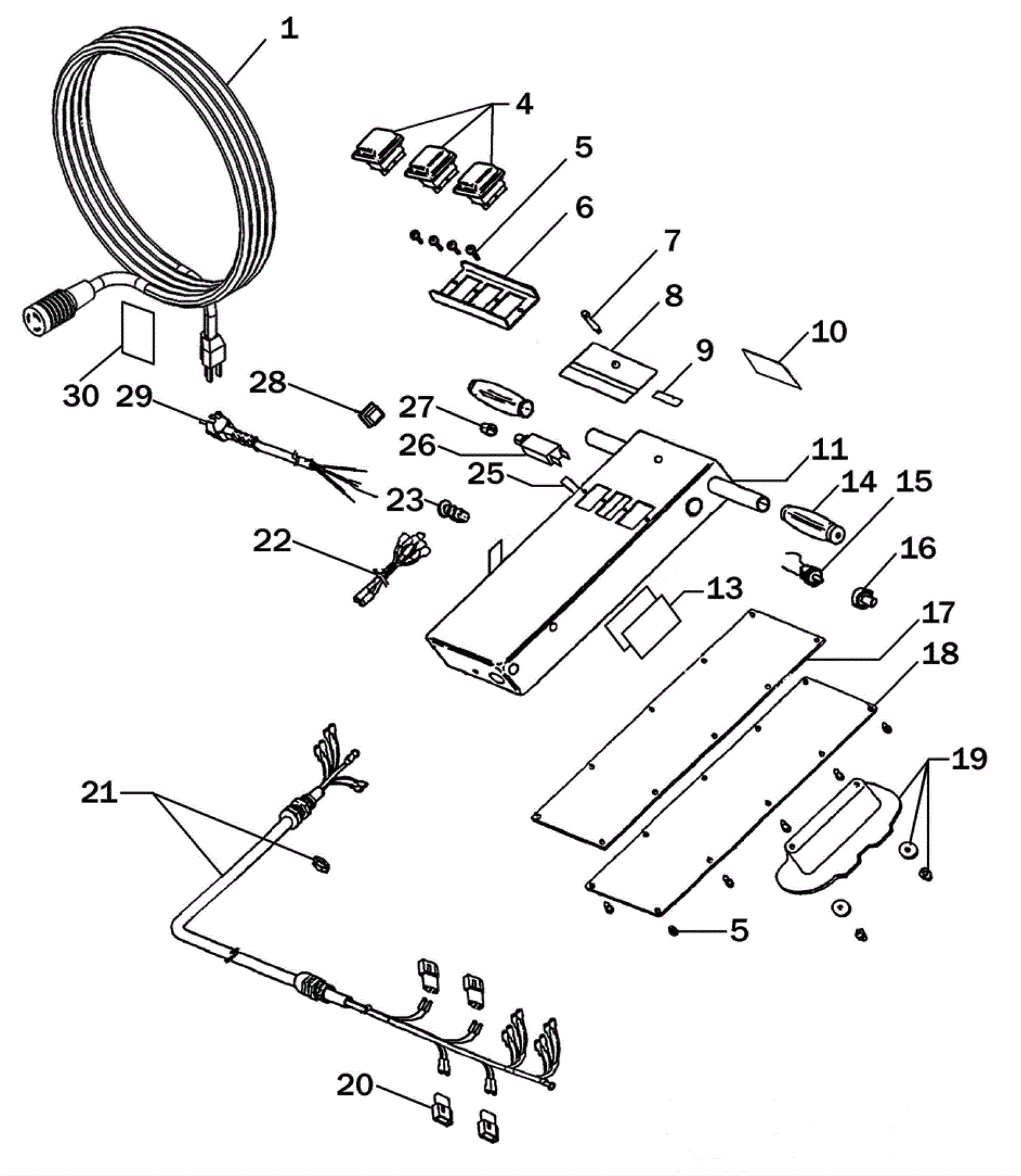 1
4
5
6
7
8
9
10
30
29
28
27
26
25
11
14
15
23
22
16
13
17
18
19
21
5
20