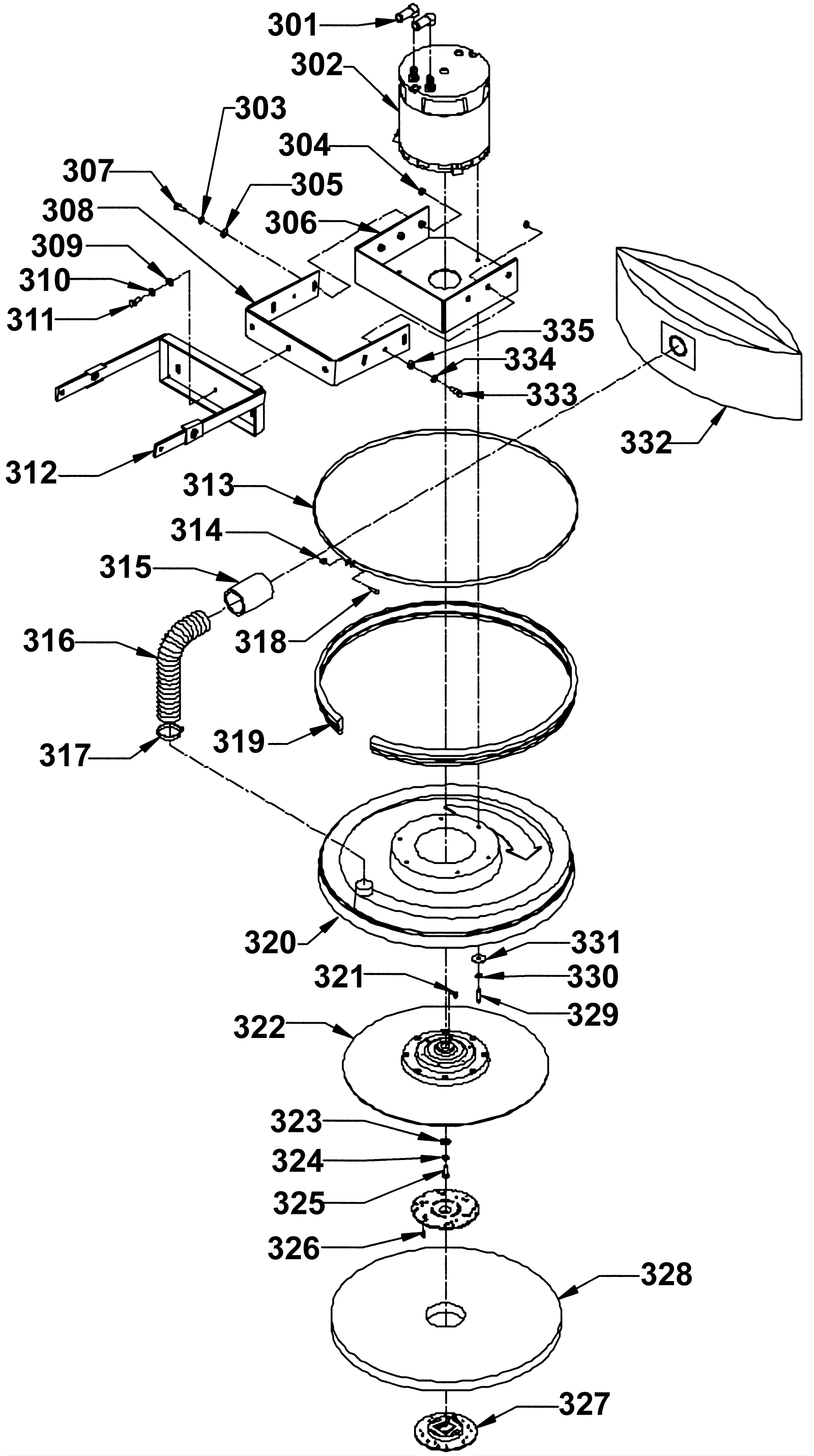 301
302
303
304
307
305
308
306
309
310
311
335
334
333
332
312
313
314
315
318
316
319
317
320
331
321
330
329
322
323
324
325
326
328
327