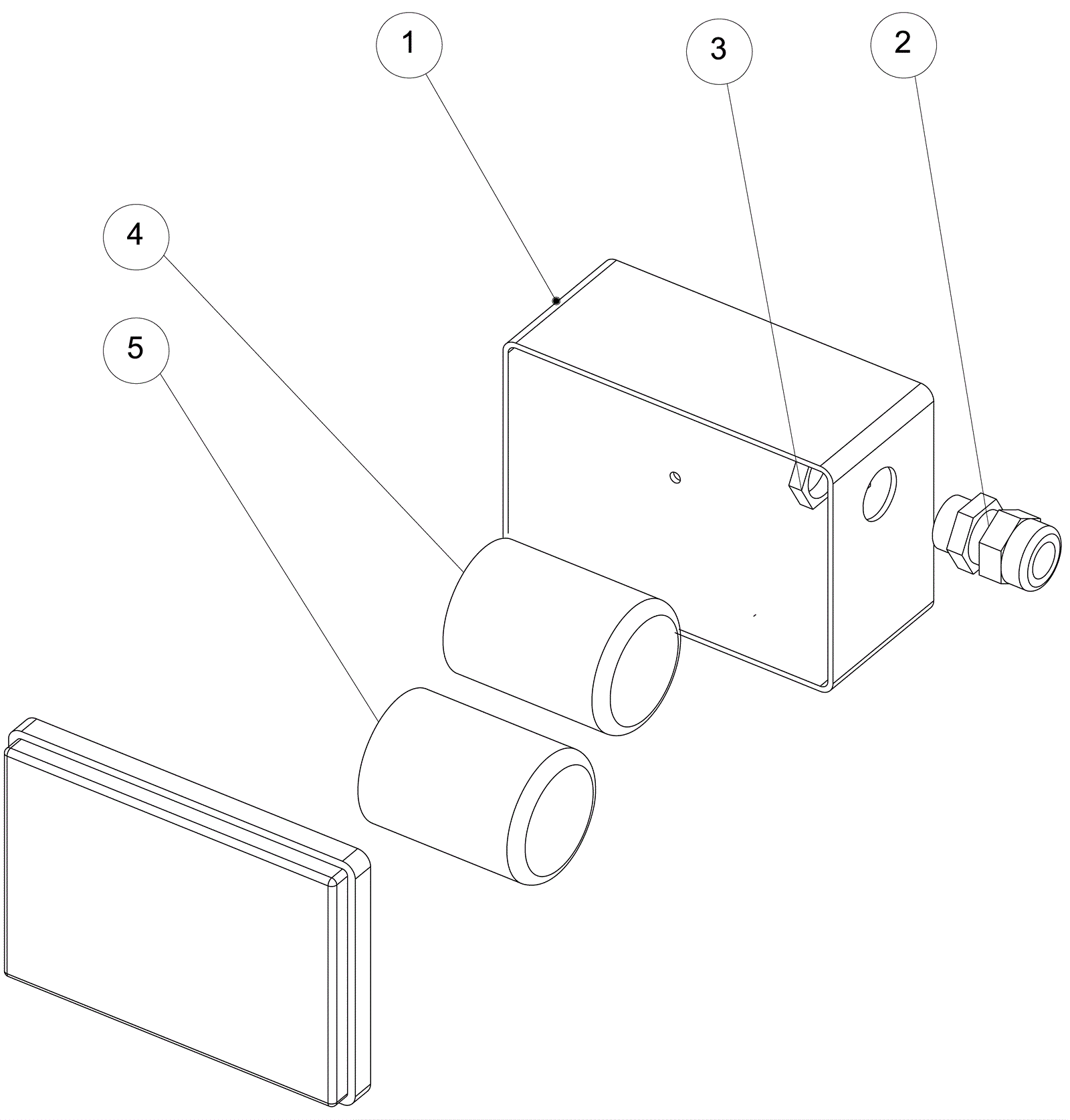 1
3
2
4
5