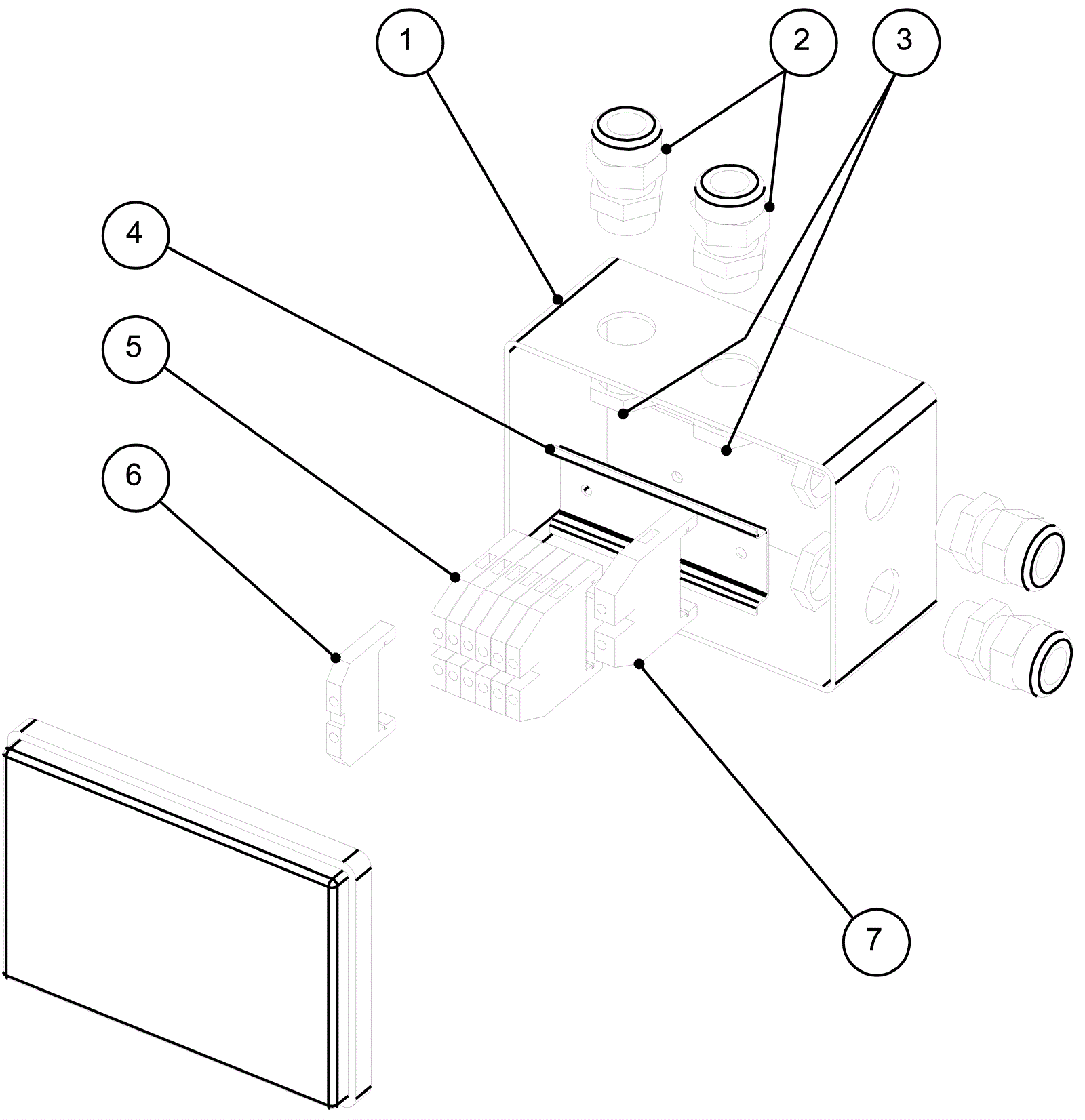 1
2
3
4
5
6
7