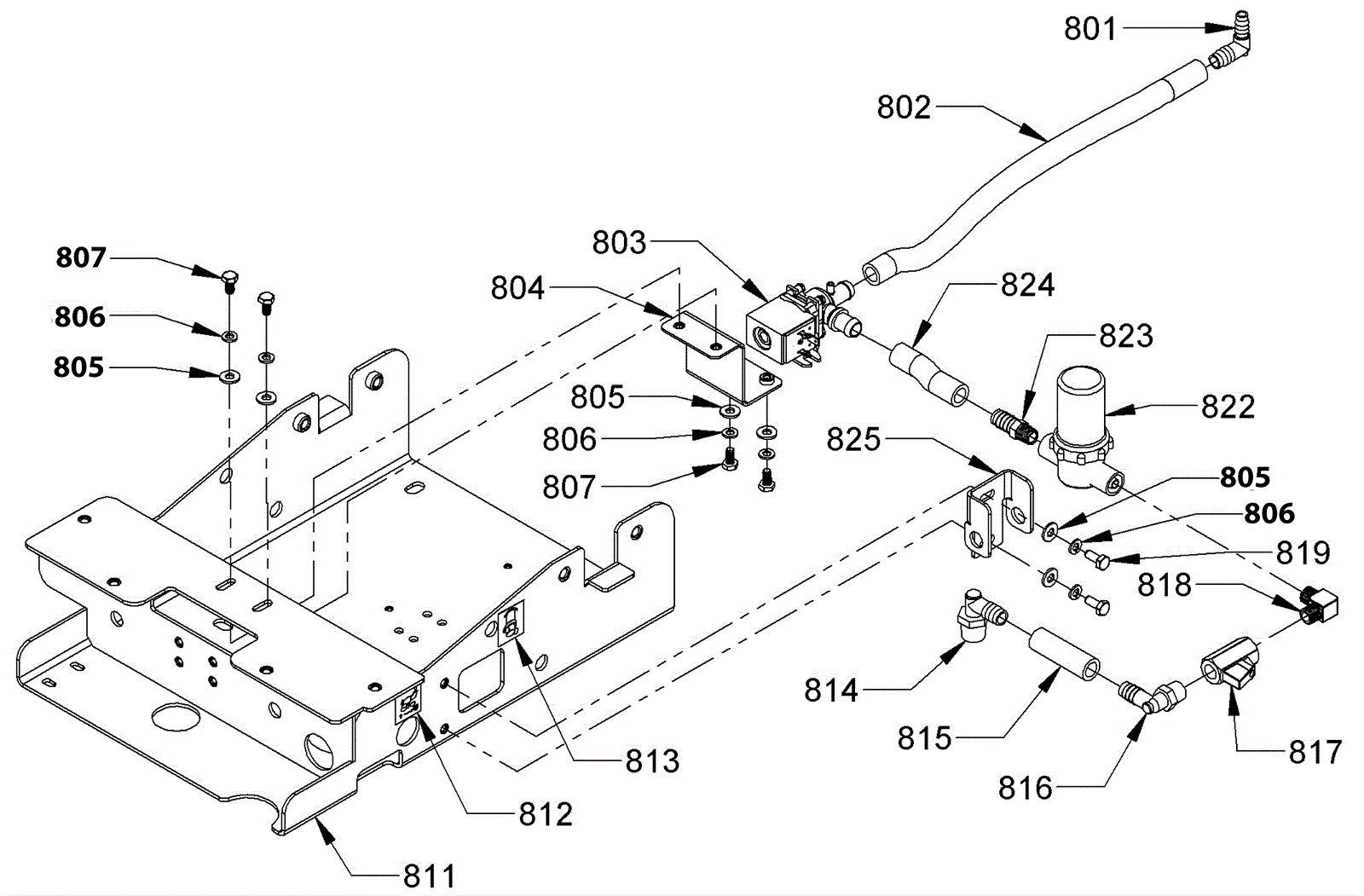 801
802
807
806
805
803
804
824
823
822
805
806
807
825
805
806
819
818
814
815
816
817
813
812
811