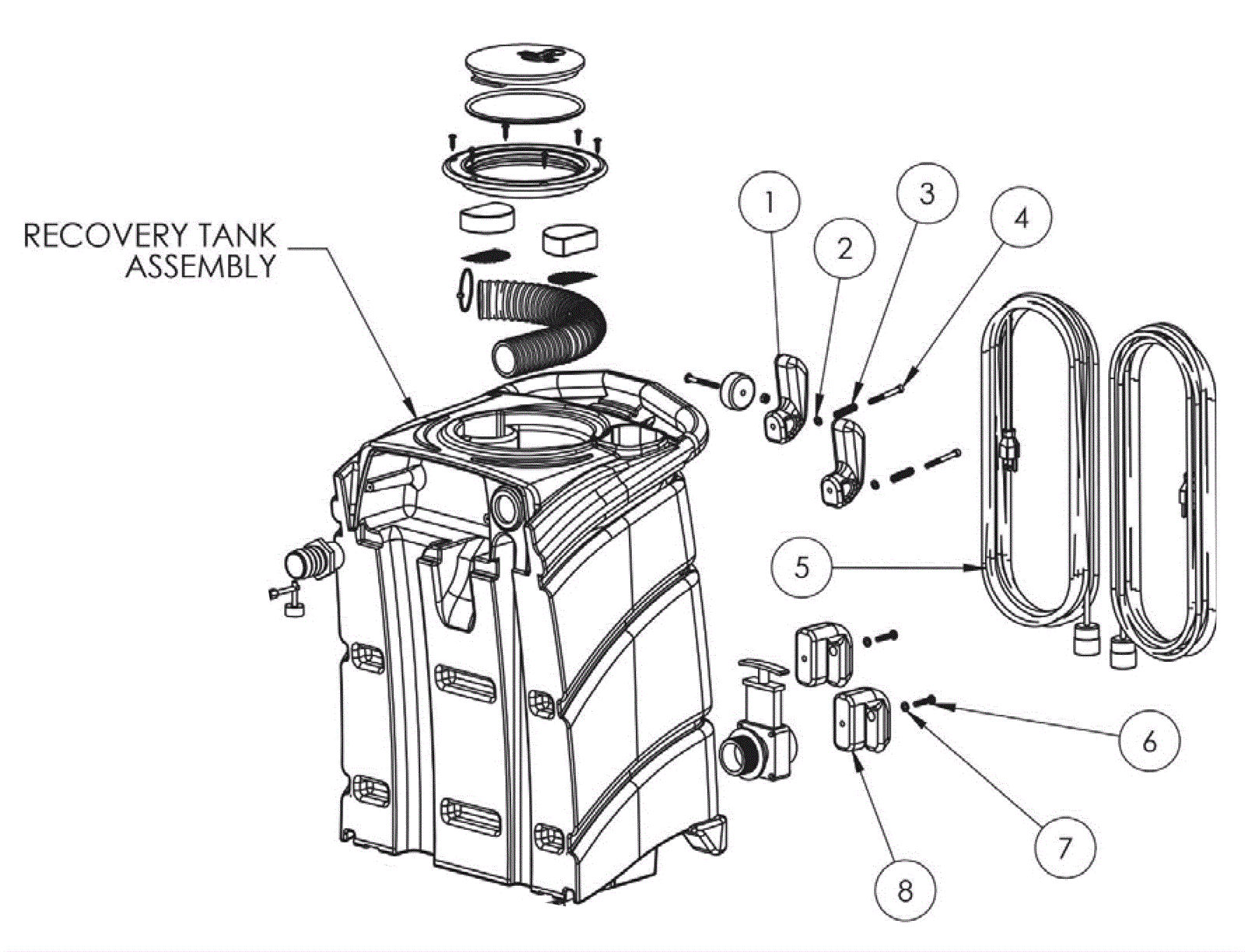 RECOVERY TANK ASSEMBLY

1

2

3

4

5

6

7

8