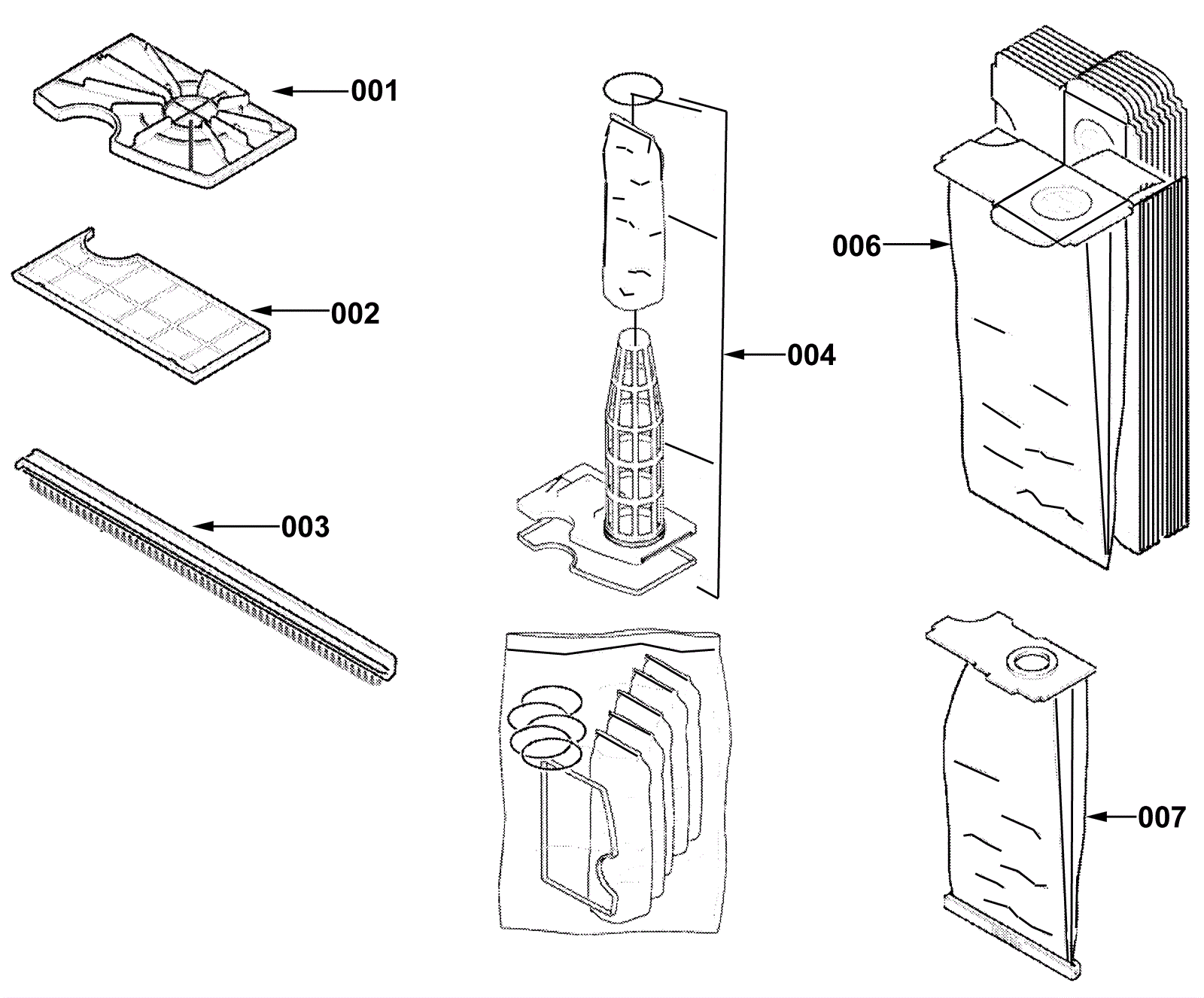 001

002

003

004

006

007