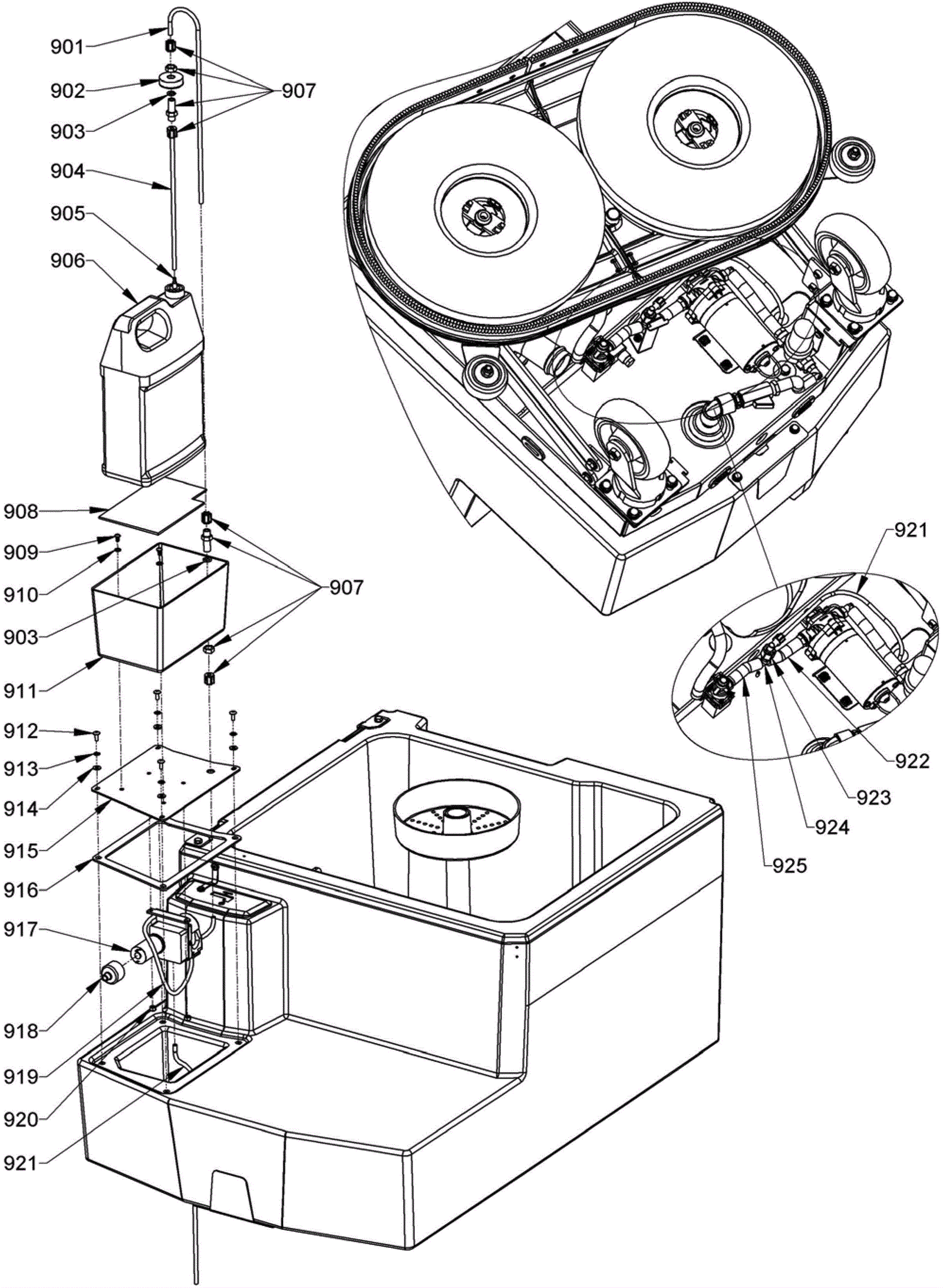 901
902
903
904
905
906
907
908
909
910
903
907
911
912
913
914
915
916
917
918
919
920
921
921
922
923
924
925