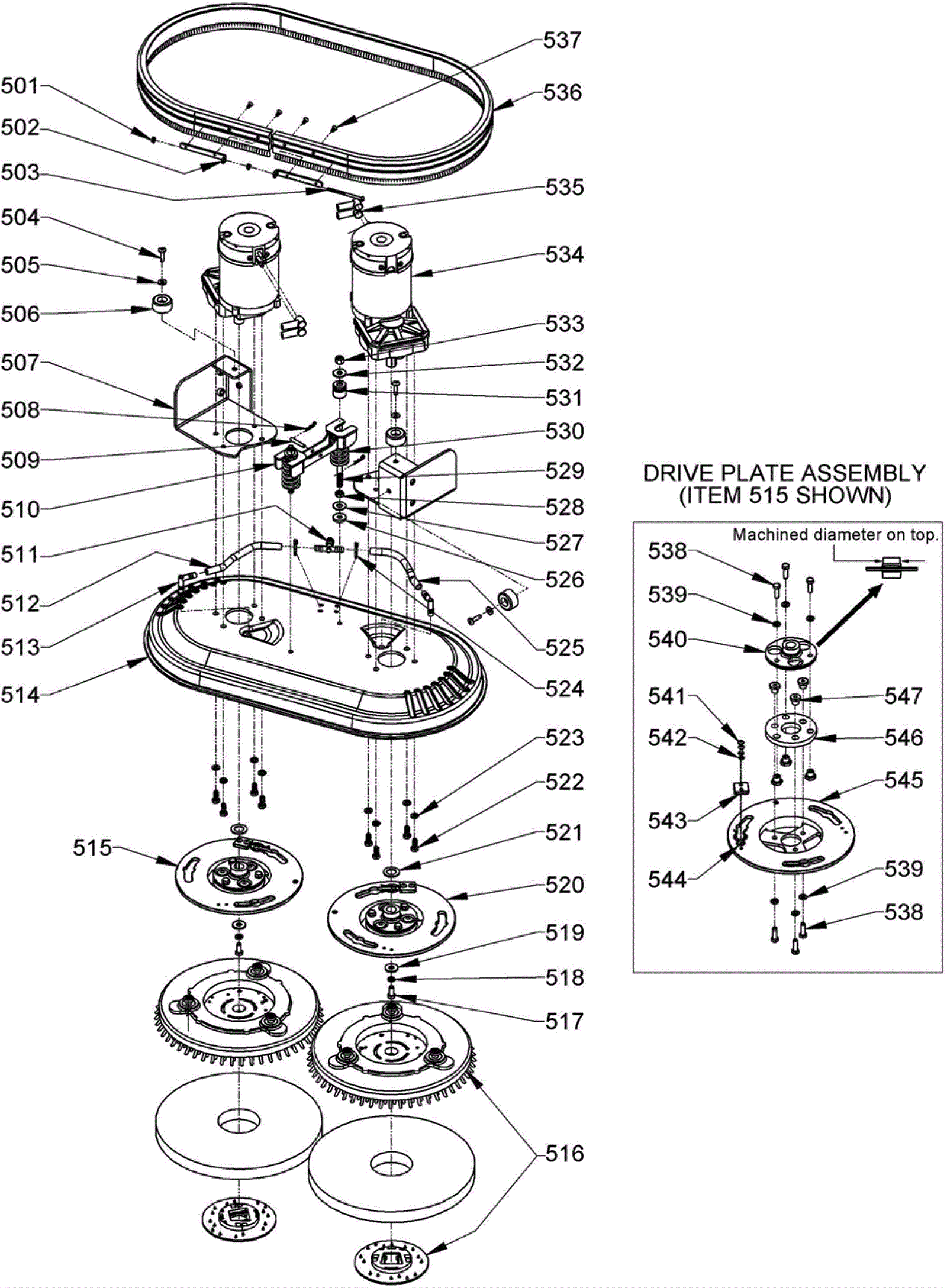 501
502
503
504
505
506
507
508
509
510
511
512
513
514
515

537
536
535
534
533
532
531
530
529
528
527
526
525
524
523
522
521
520
519
518
517
516

DRIVE PLATE ASSEMBLY (ITEM 515 SHOWN)

Machined diameter on top.

538
539
540
541
542
543
544
547
546
545
539
538