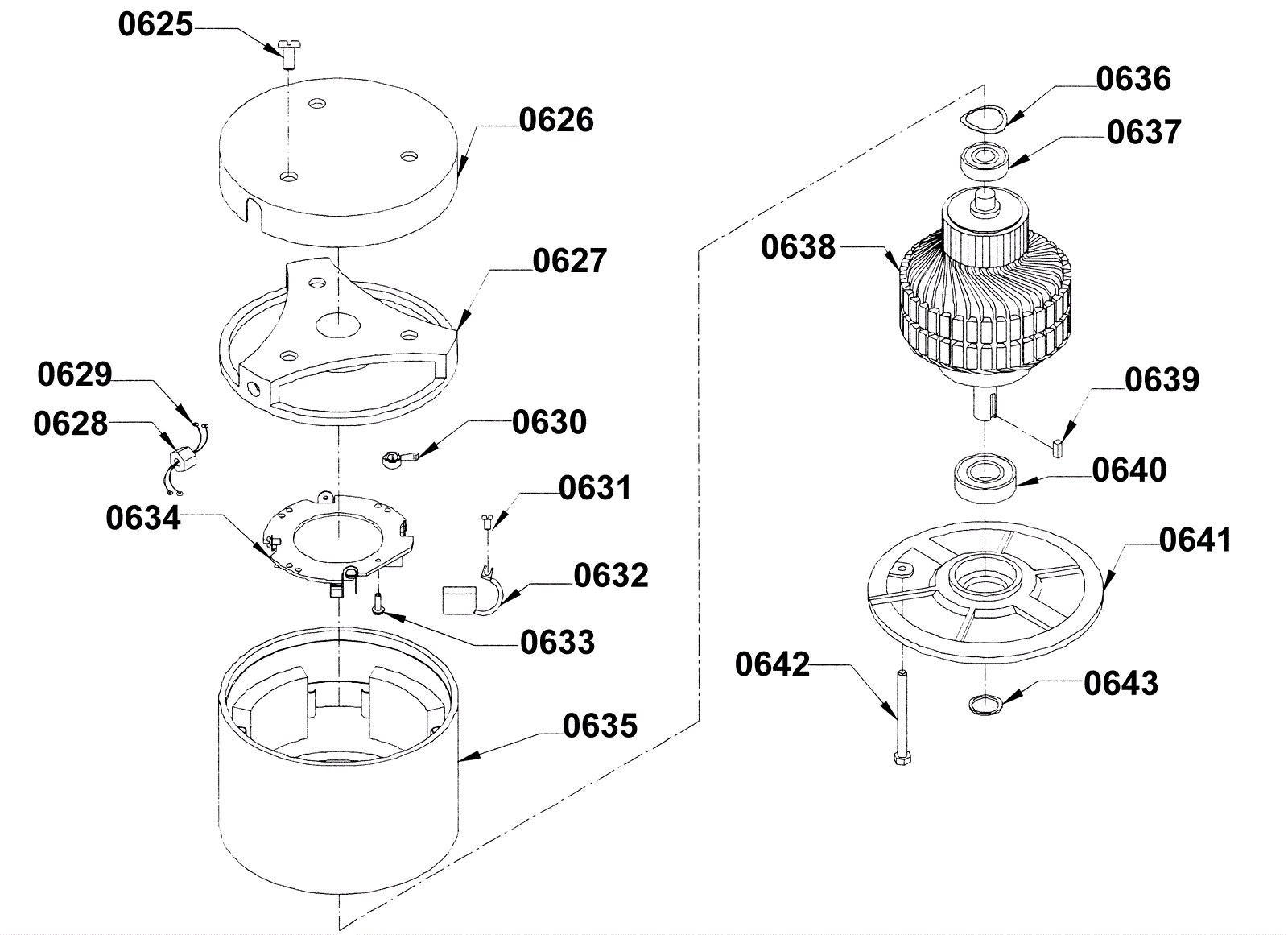 0625
0626
0627
0629
0628
0630
0631
0634
0632
0633
0635
0636
0637
0638
0639
0640
0641
0642
0643