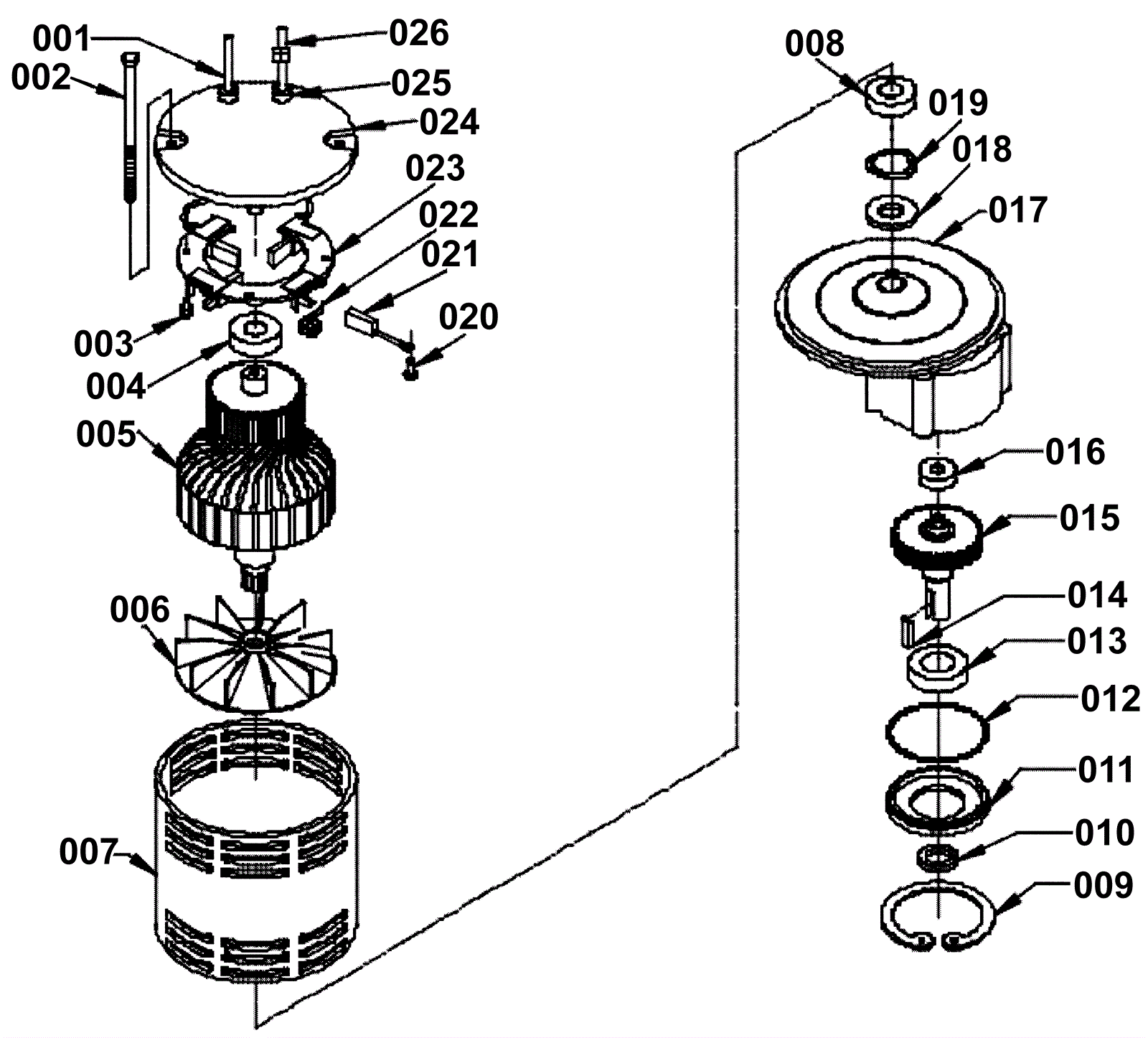 001
026
002
025
024
023
022
021
020
003
004
005
006
007
008
019
018
017
016
015
014
013
012
011
010
009