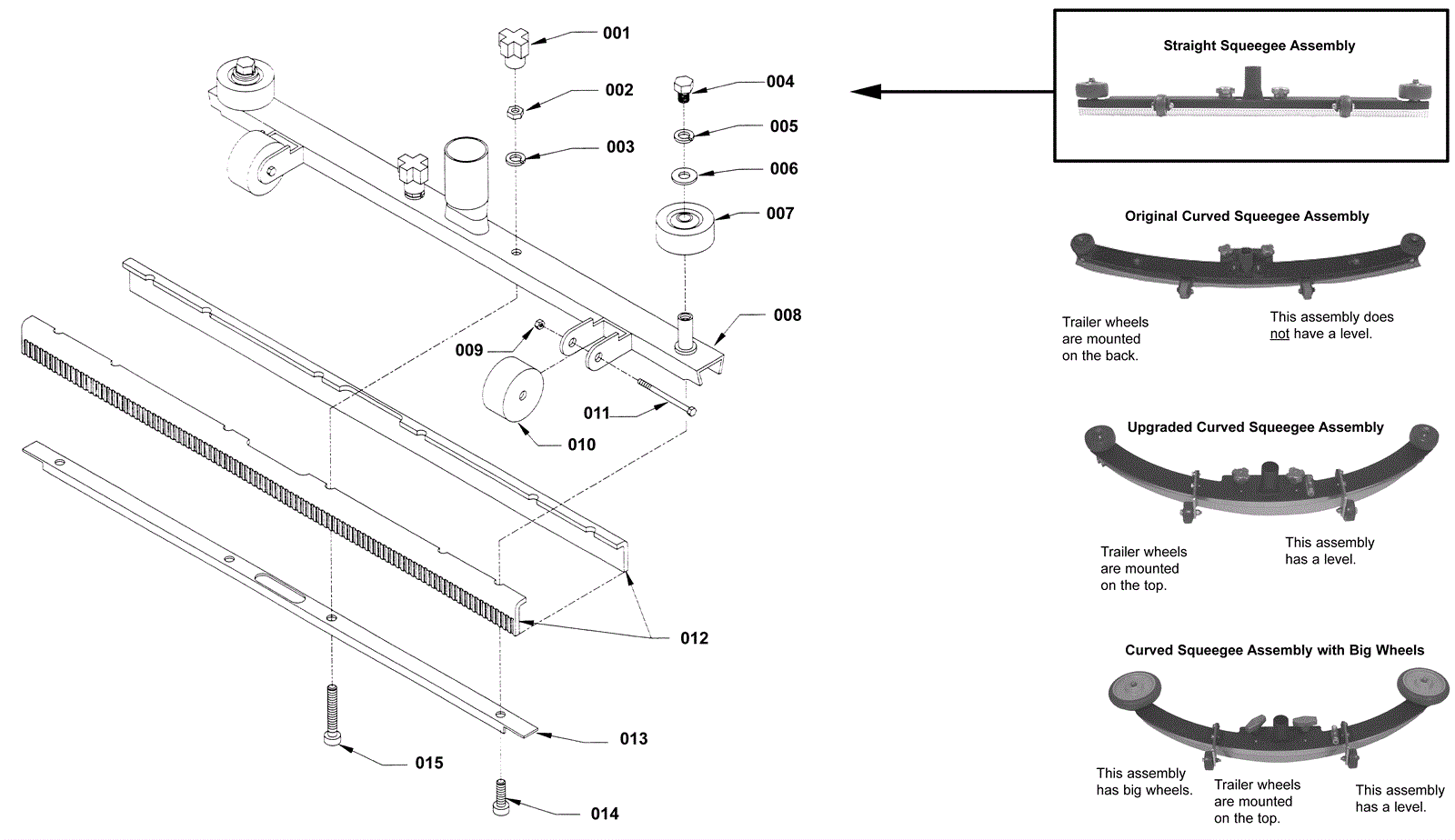 001
002
003
004
005
006
007
008
009
010
011
012
013
014
015

Straight Squeegee Assembly

Original Curved Squeegee Assembly

Trailer wheels are mounted on the back.

This assembly does not have a level.

Upgraded Curved Squeegee Assembly

Trailer wheels are mounted on the top.

This assembly has a level.

Curved Squeegee Assembly with Big Wheels

This assembly has big wheels.

Trailer wheels are mounted on the top.

This assembly has a level.