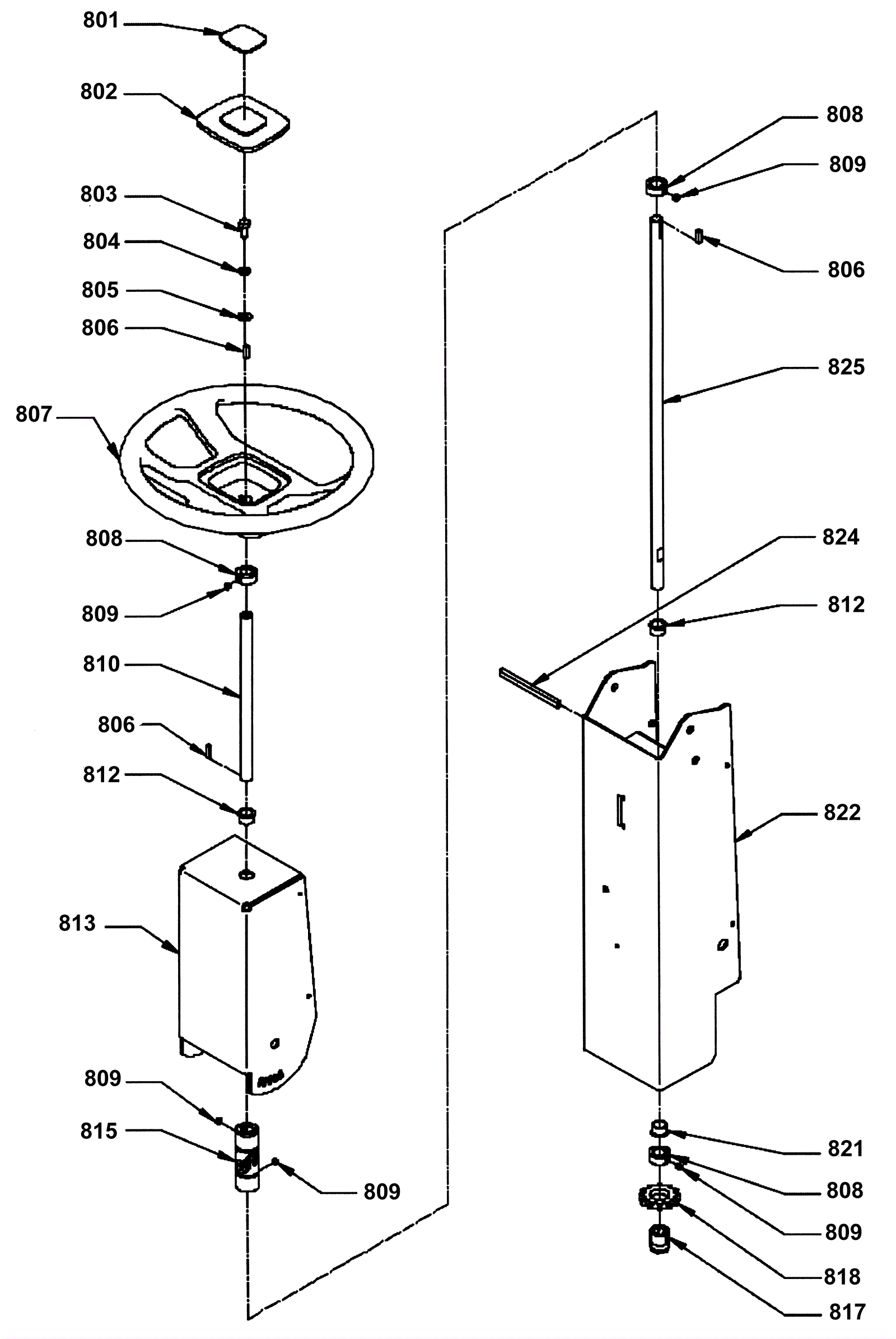 801
802
803
804
805
806
807
808
809
810
806
812
813
809
815
809

808
809
806
825
824
812
822
821
808
809
818
817