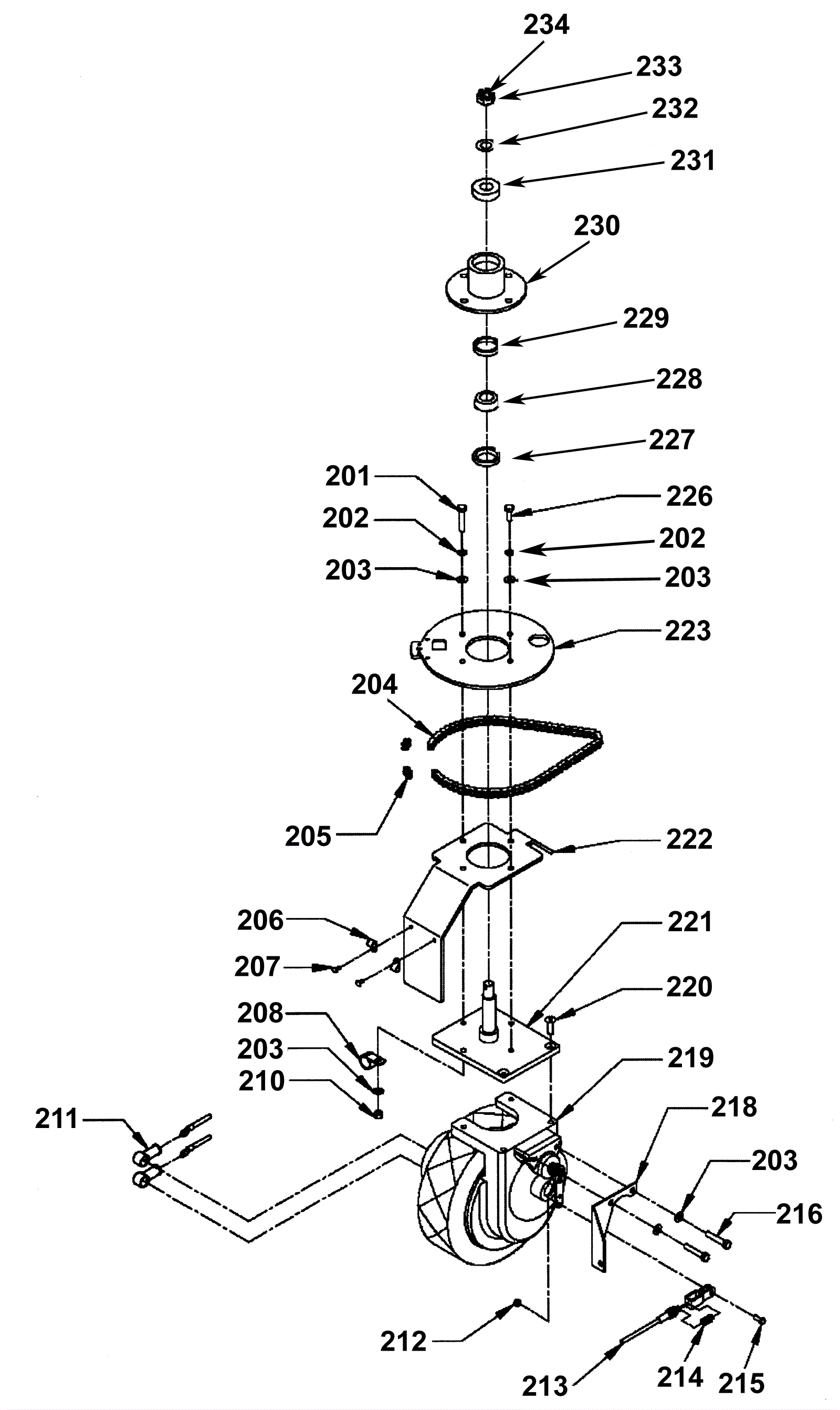 234
233
232
231
230
229
228
227
201
226
202
202
203
203
223
204
205
222
206
221
207
220
208
203
219
210
211
218
203
216
212
213
214
215