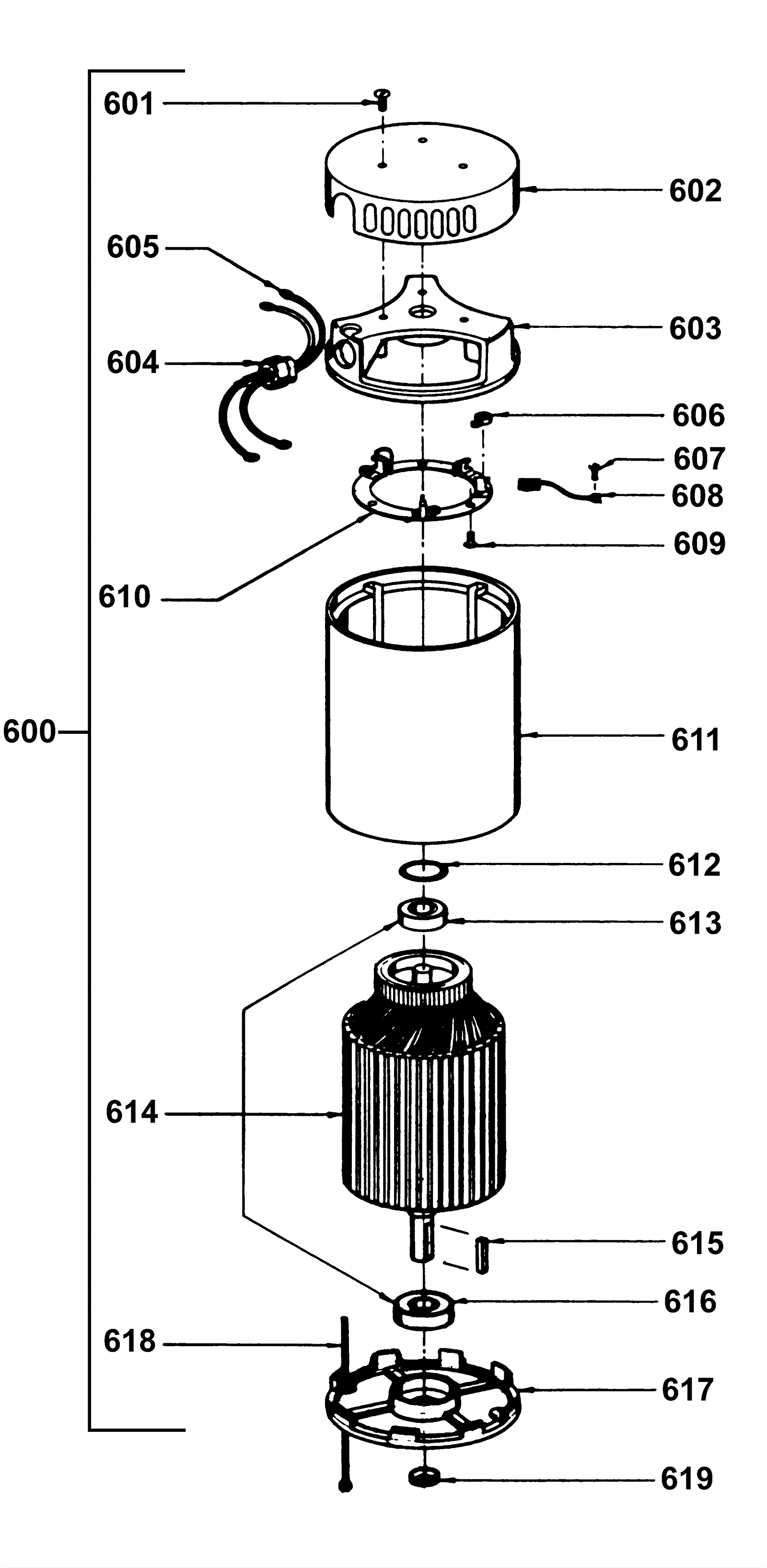 601
602
605
603
604
606
607
608
609
610
600
611
612
613
614
615
616
618
617
619