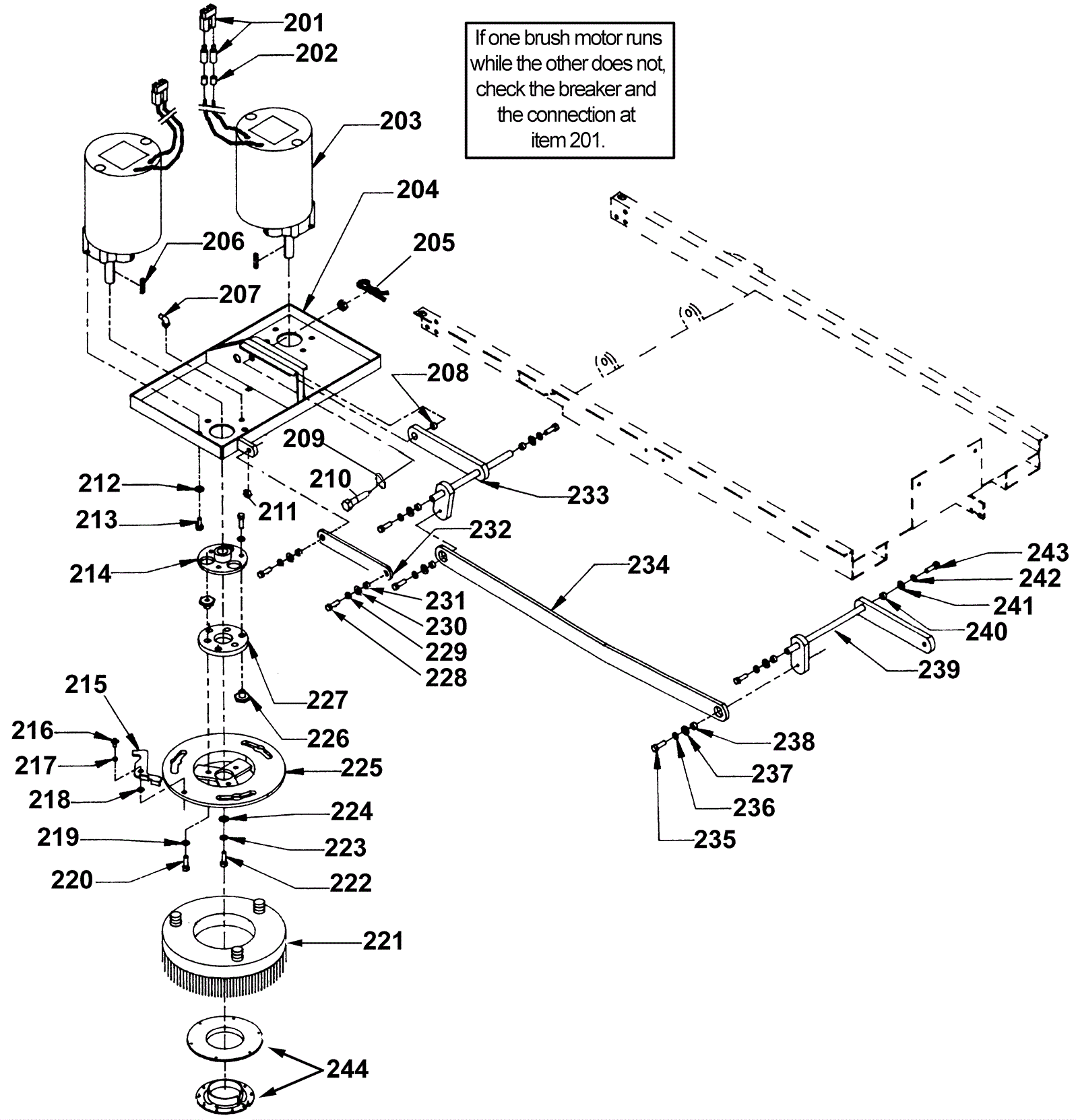 If one brush motor runs while the other does not, check the breaker and the connection at item 201.

201
202
203
204
205
206
207
208
209
210
211
212
213
214
215
216
217
218
219
220
221
222
223
224
225
226
227
228
229
230
231
232
233
234
235
236
237
238
239
240
241
242
243
244