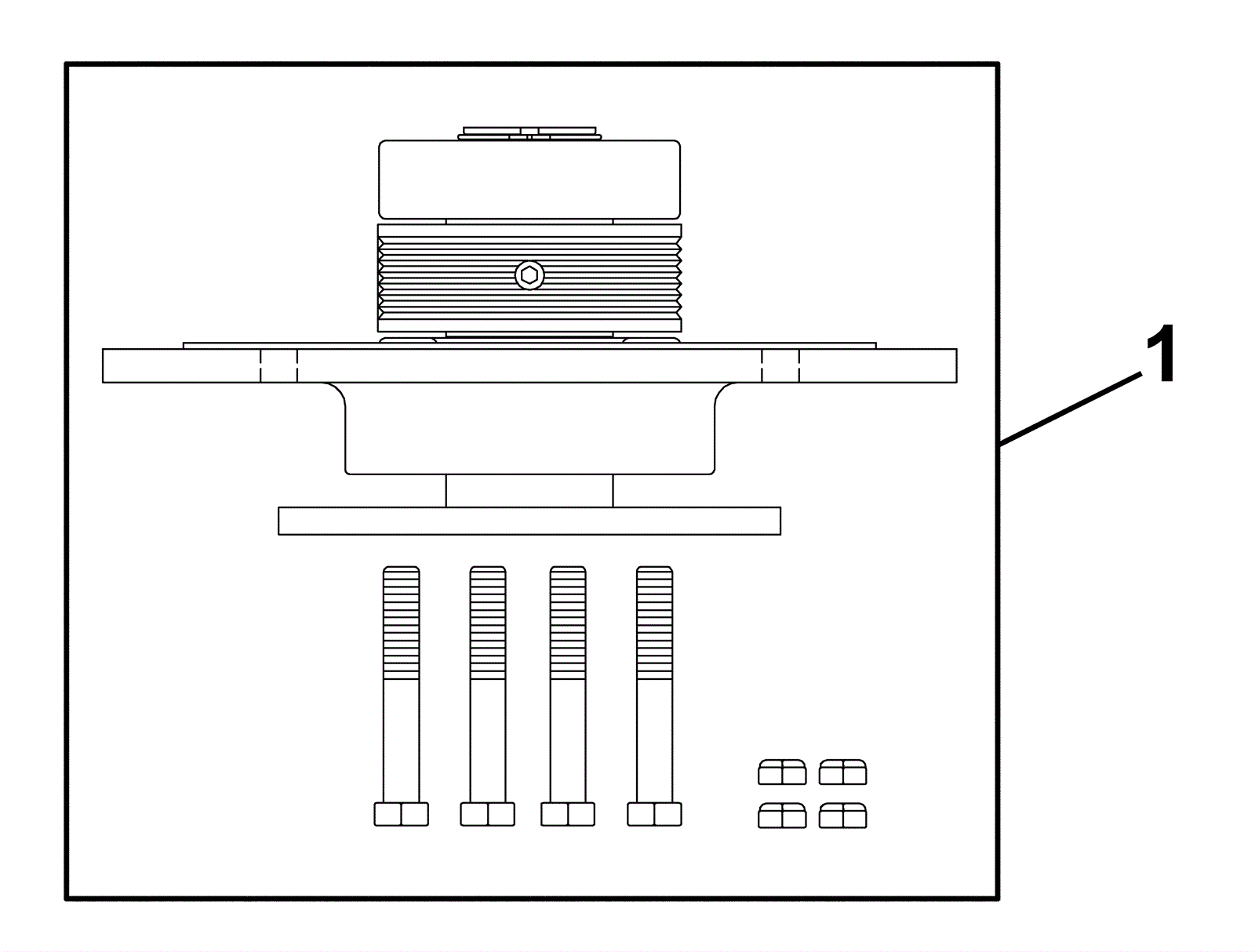 1