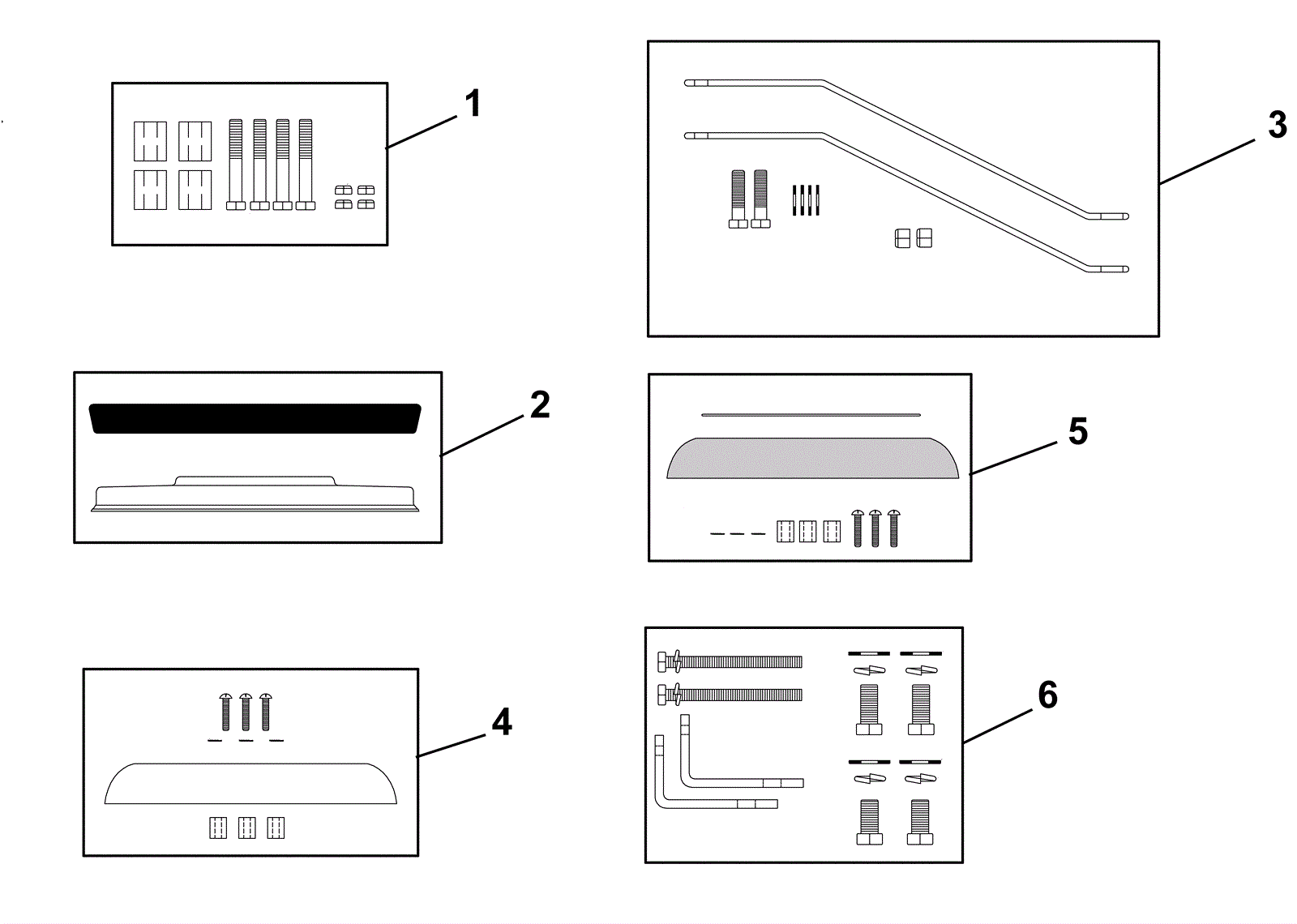 1

3

2

5

4

6