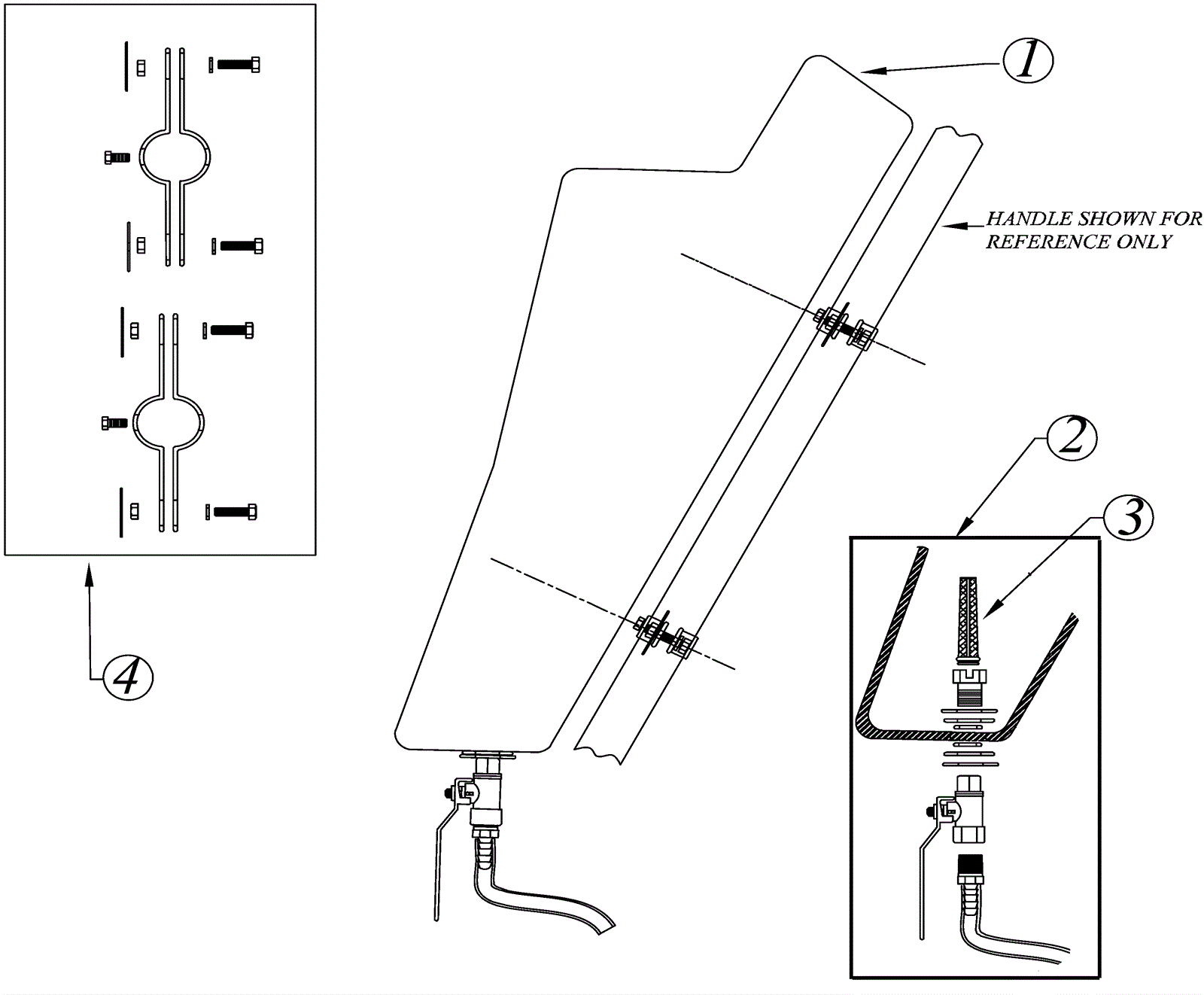 1

HANDLE SHOWN FOR REFERENCE ONLY

2

3

4