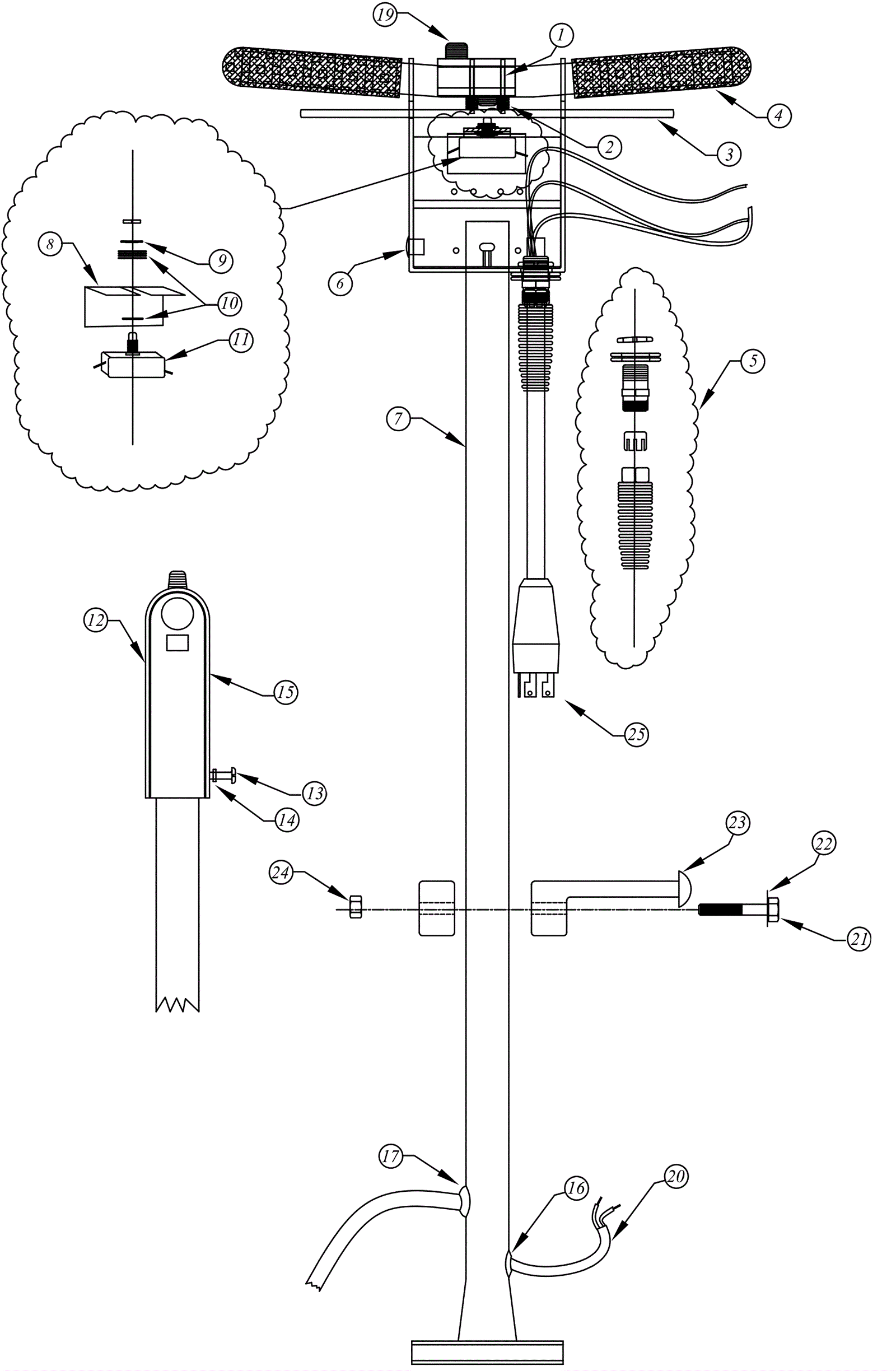 19
1
4
2
3
8
9
10
11
6
5
7
12
15
25
13
14
23
22
24
21
17
16
20