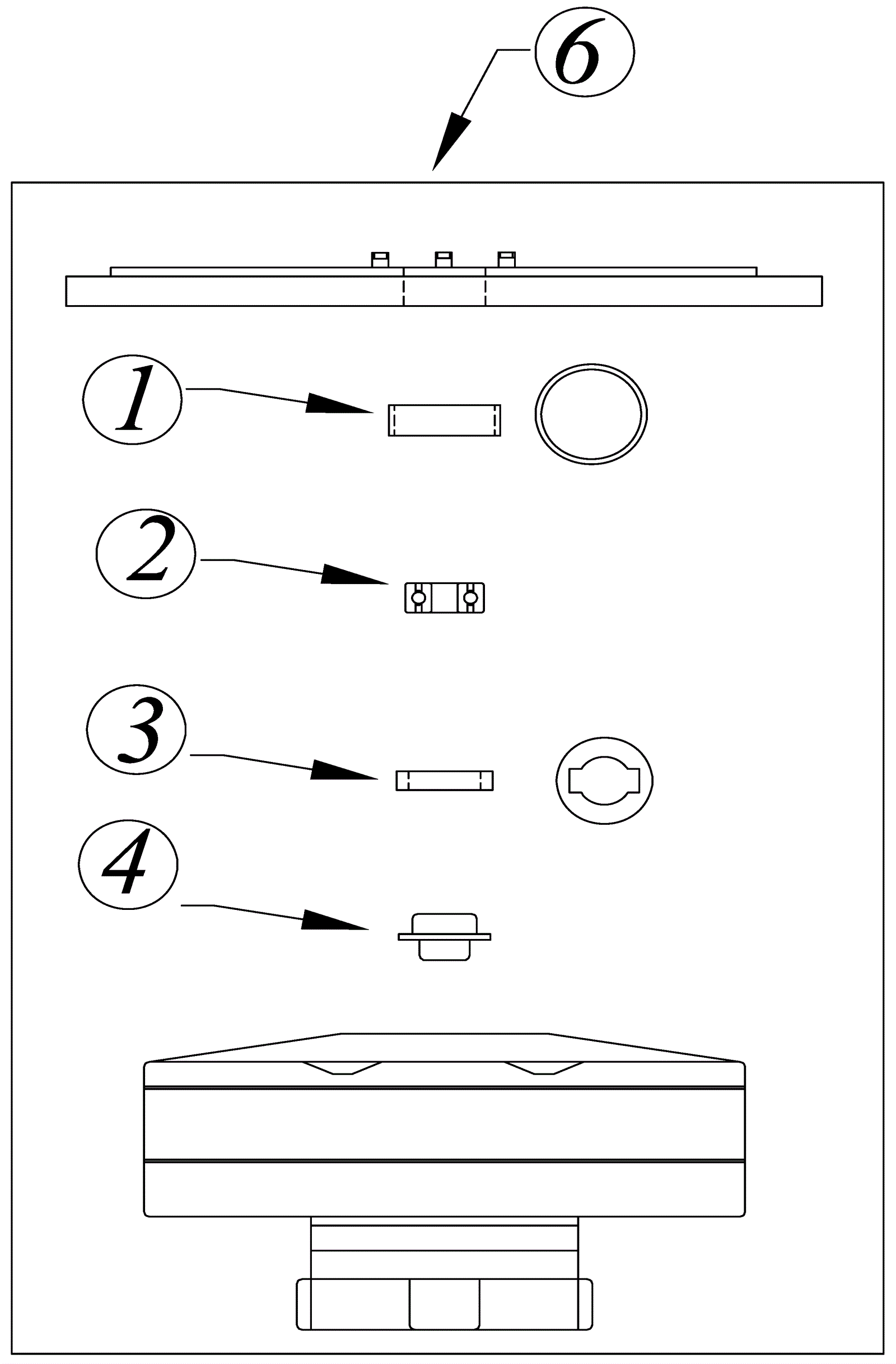 6

1

2

3

4