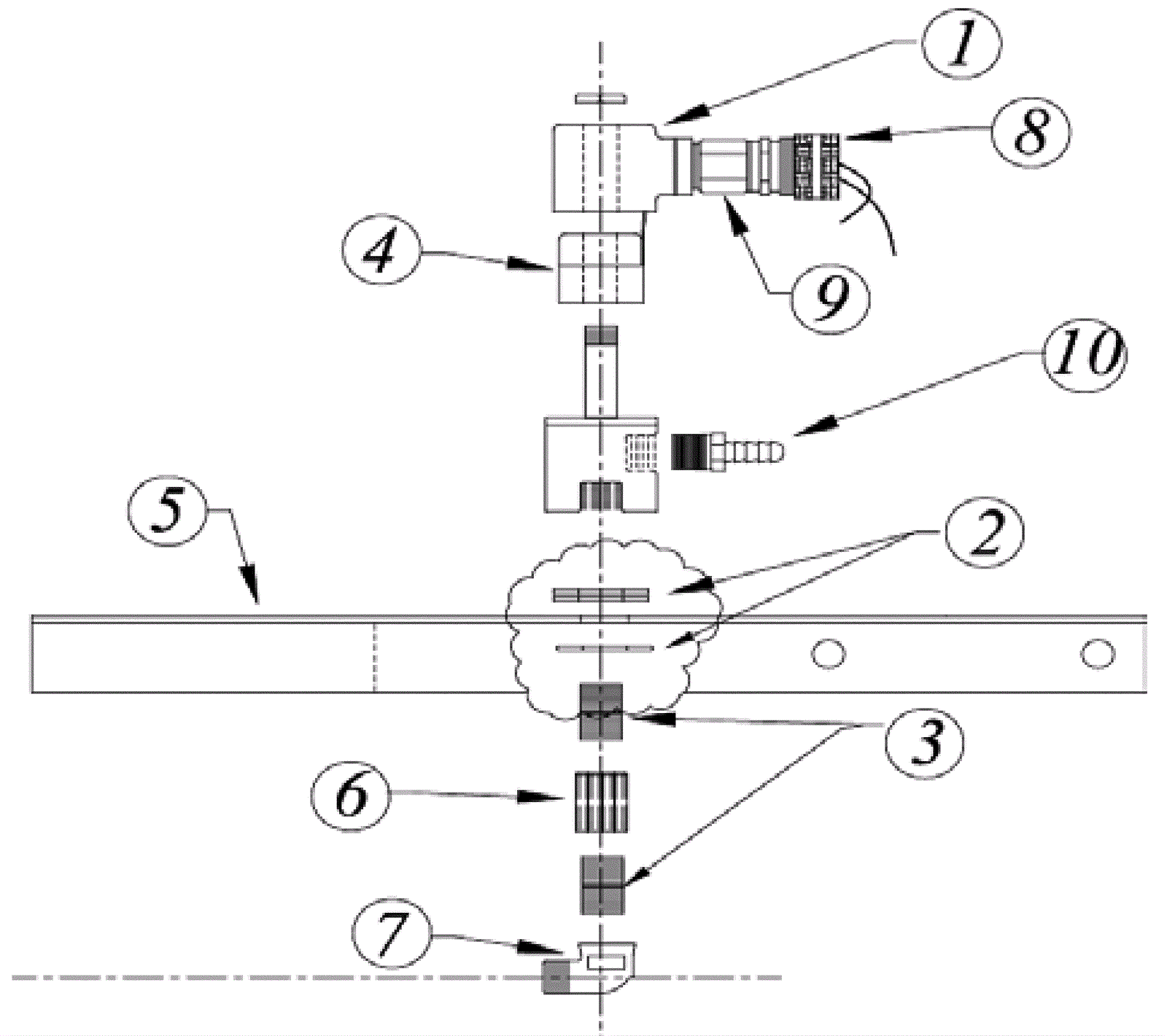 1
8
4
9
10
5
2
3
6
7