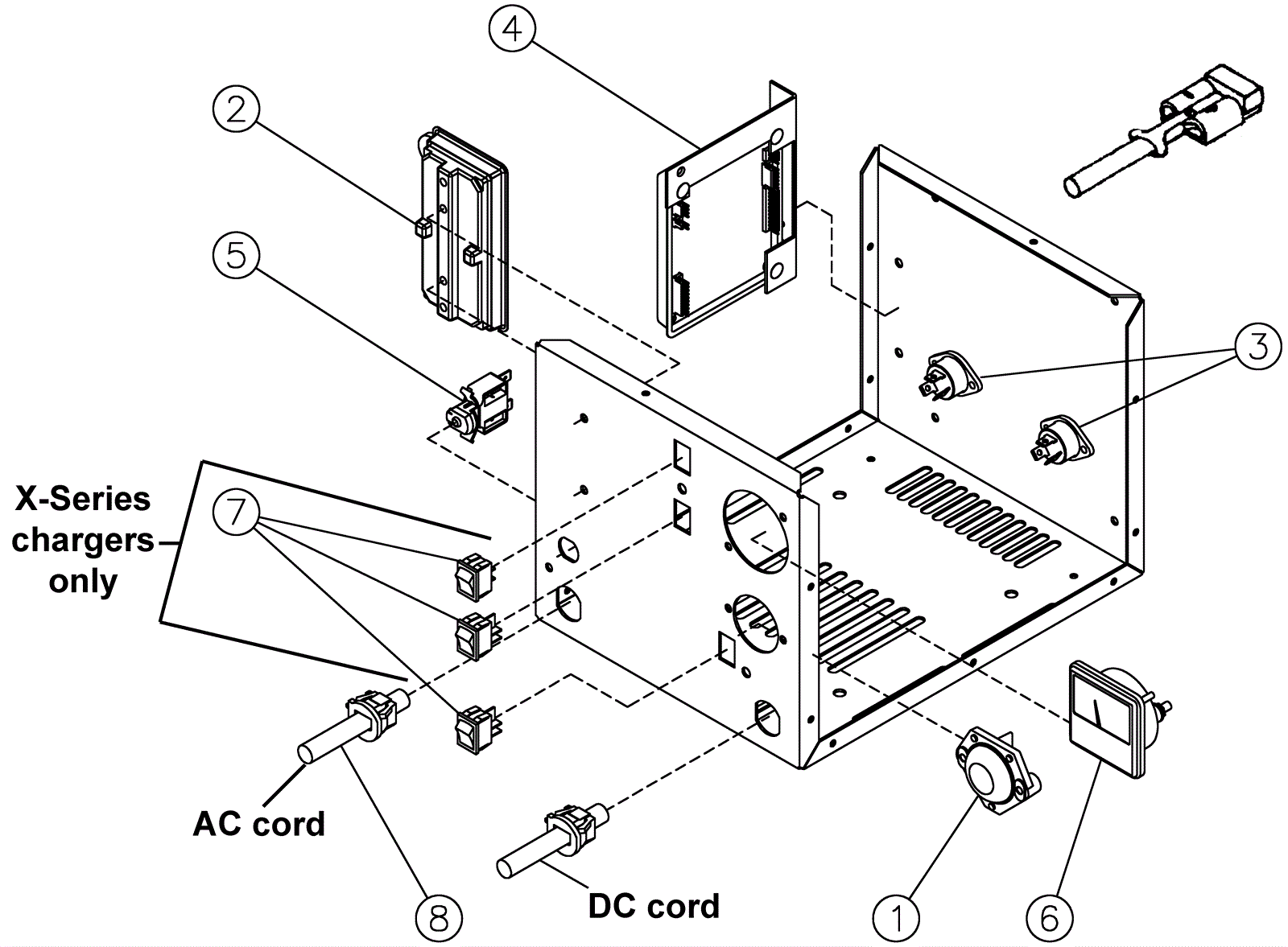 4
2
5
3
X-Series chargers only
7
AC cord
8
DC cord
1
6