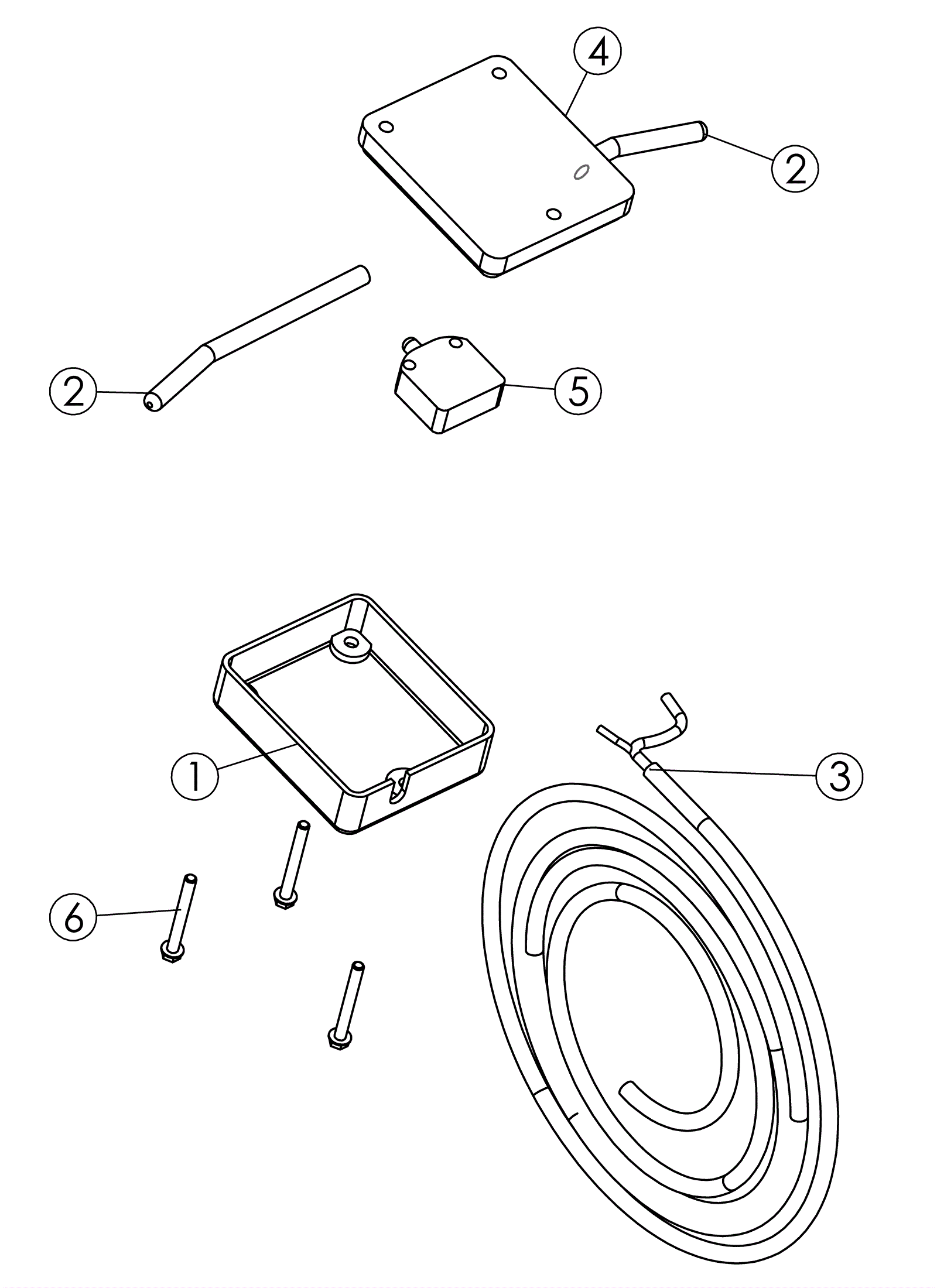 4
2
2
5
1
3
6