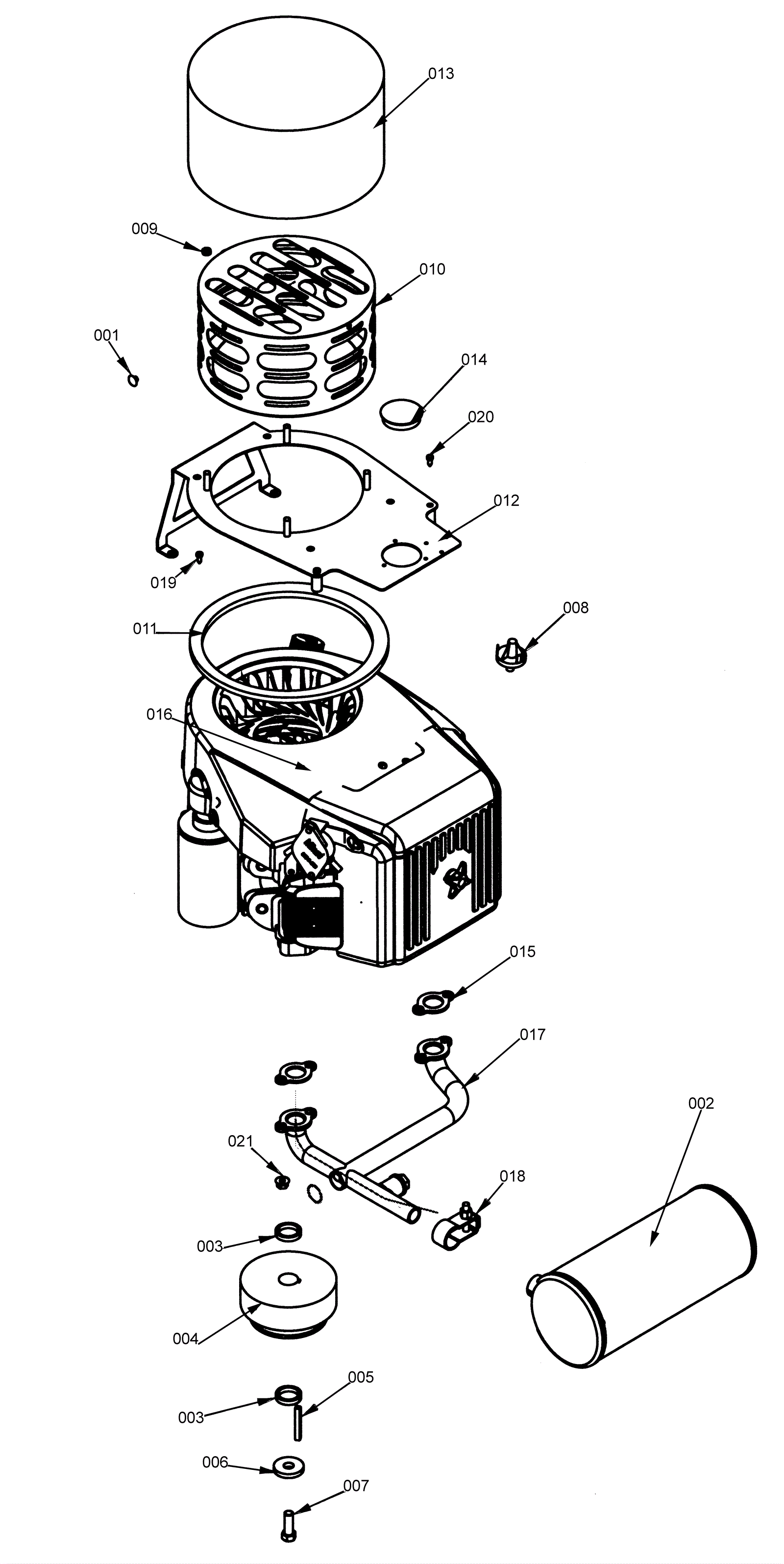 013

009

010

001

014

020

012

019

008

011

016

015

017

002

021

018

003

004

005

003

006

007