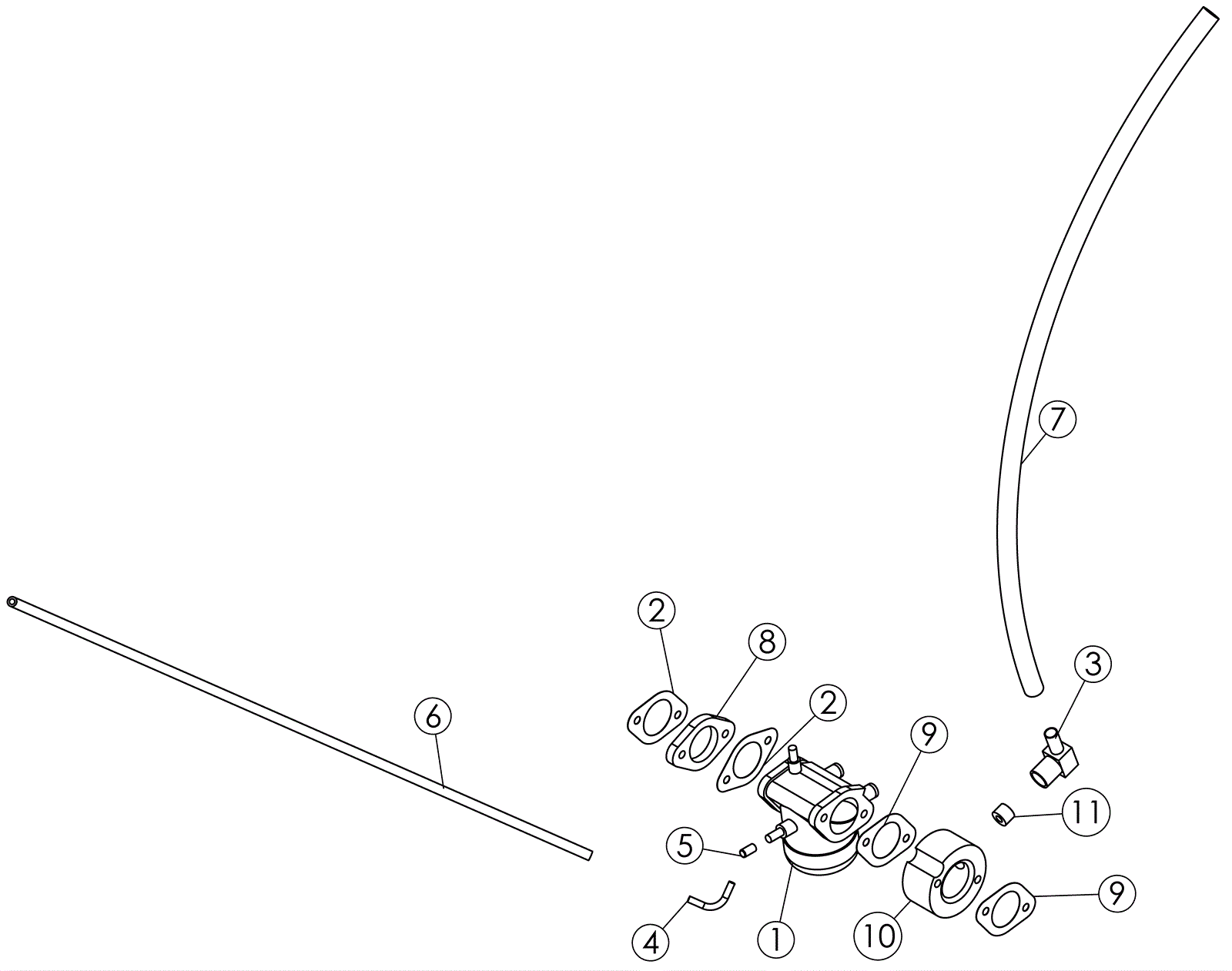 7
2
8
3
6
2
9
11
5
9
4
1
10