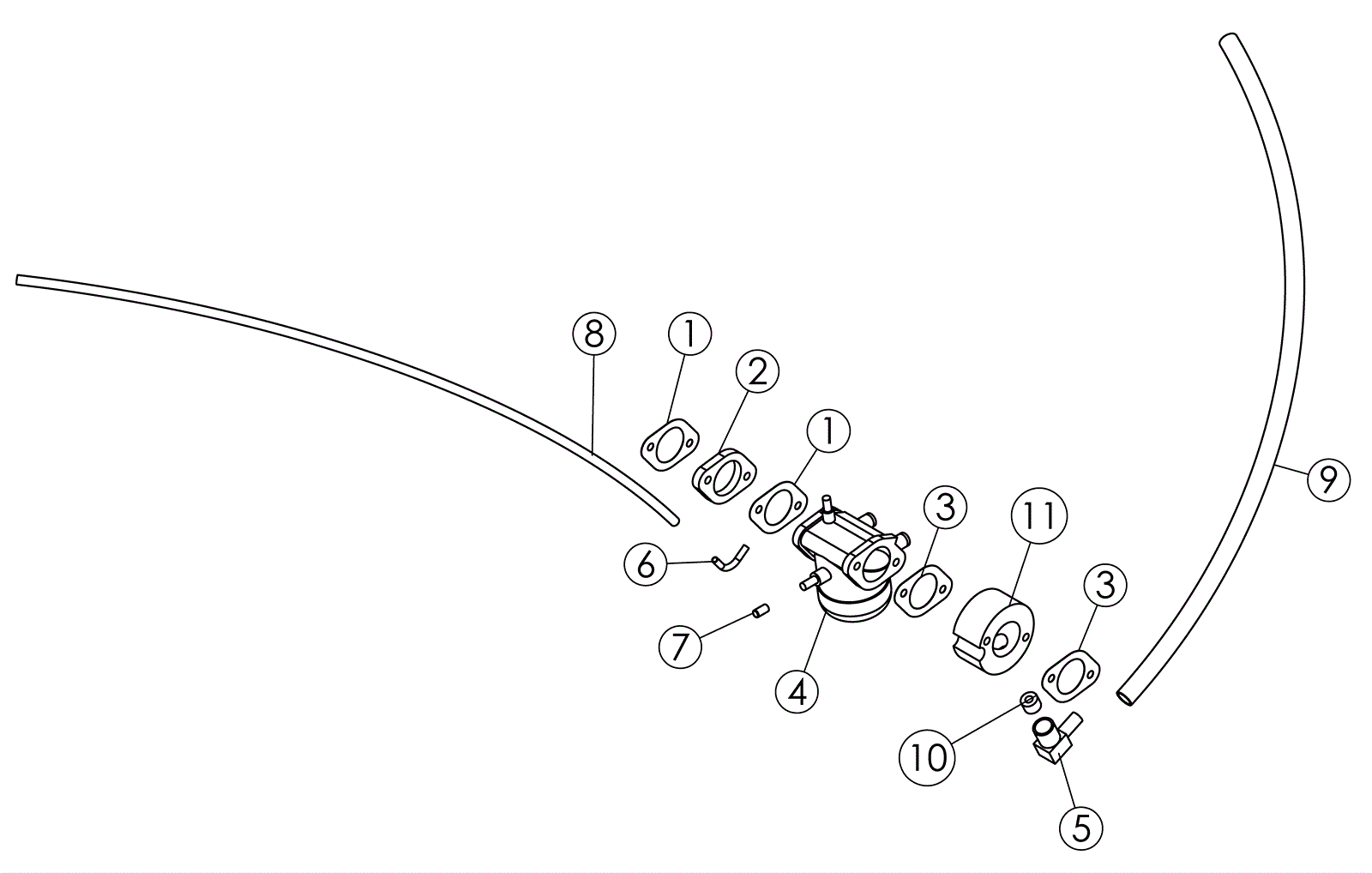 8
1
2
1
9
3
11
6
3
7
4
10
5