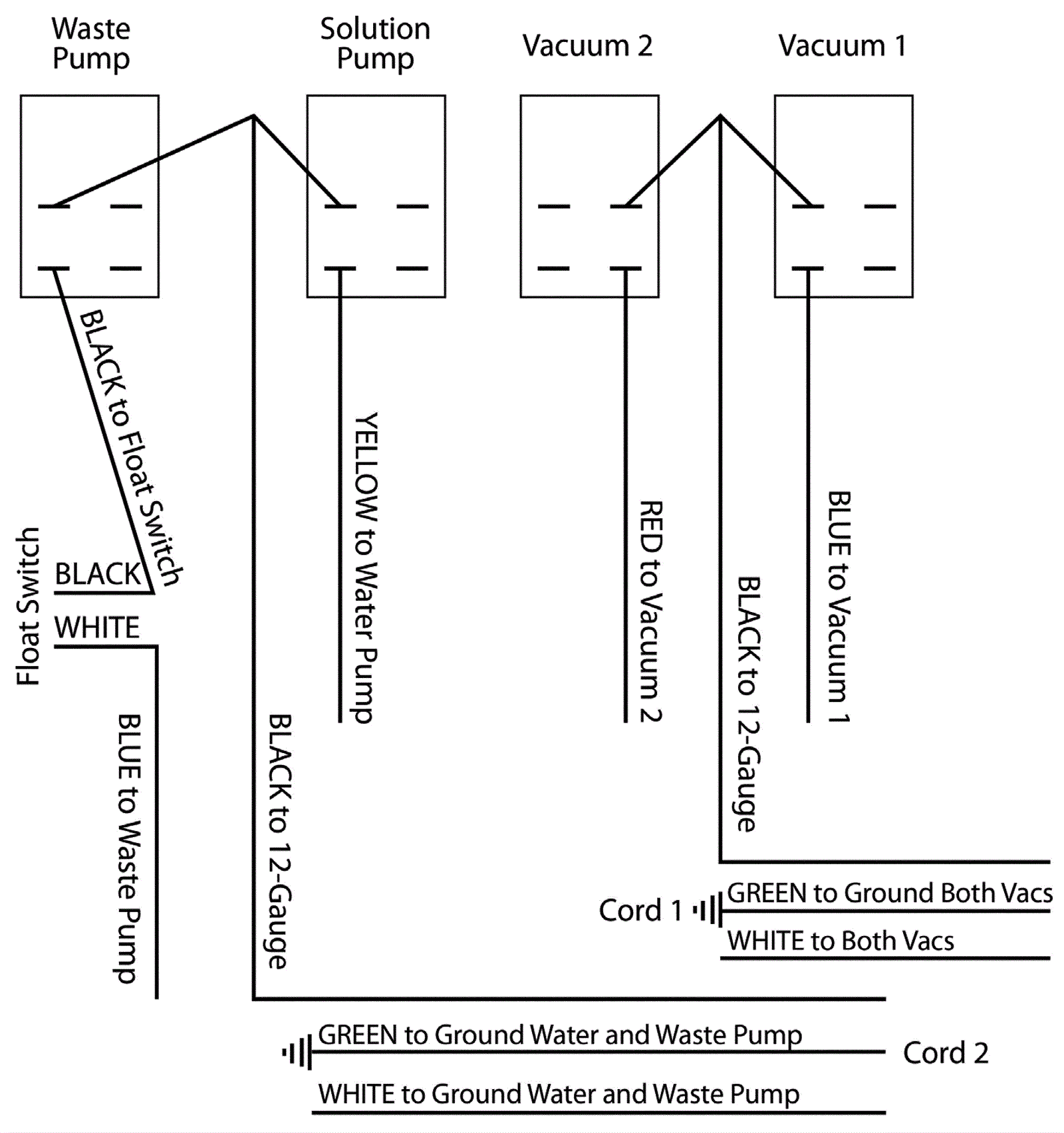 Waste Pump

Solution Pump

Vacuum 2

Vacuum 1

BLACK to Float Switch

Float Switch

BLACK

WHITE

BLUE to Waste Pump

BLACK to 12-Gauge

YELLOW to Water Pump

RED to Vacuum 2

BLACK to 12-Gauge

BLUE to Vacuum 1

Cord 1

GREEN to Ground Both Vacs

WHITE to Both Vacs

GREEN to Ground Water and Waste Pump

Cord 2

WHITE to Ground Water and Waste Pump