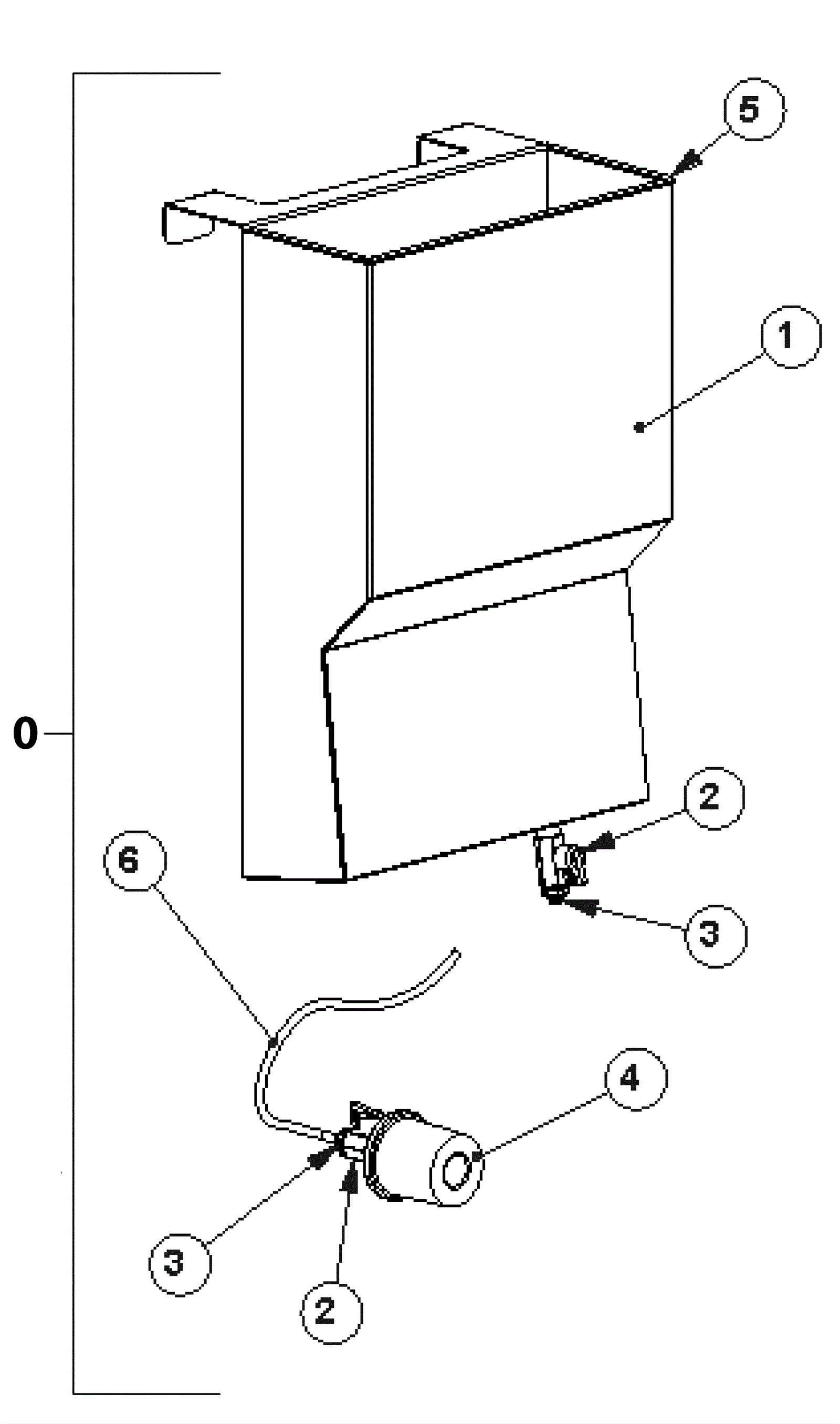 5
1
0
2
6
3
4
3
2