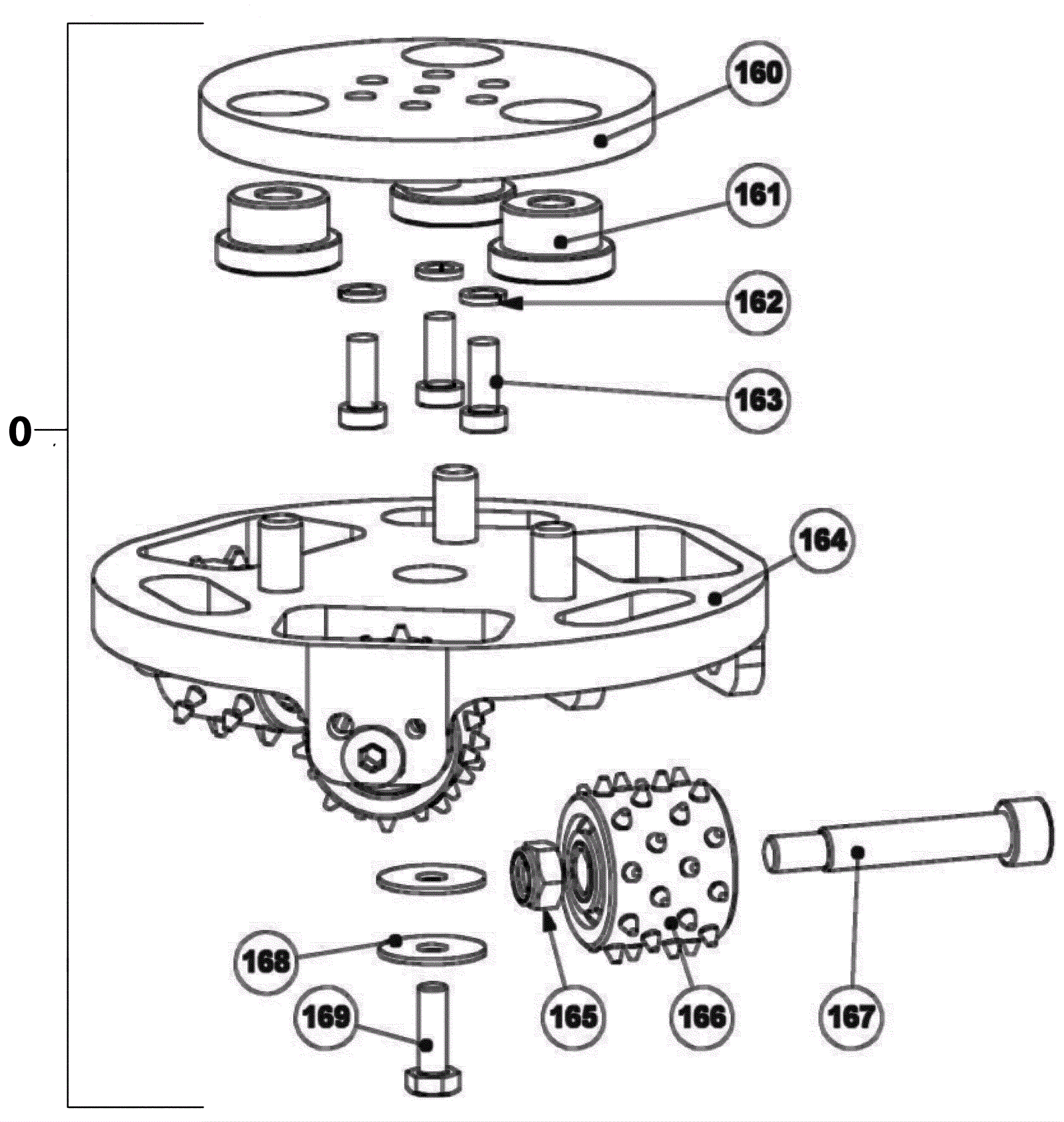 0
160
161
162
163
164
168
169
165
166
167