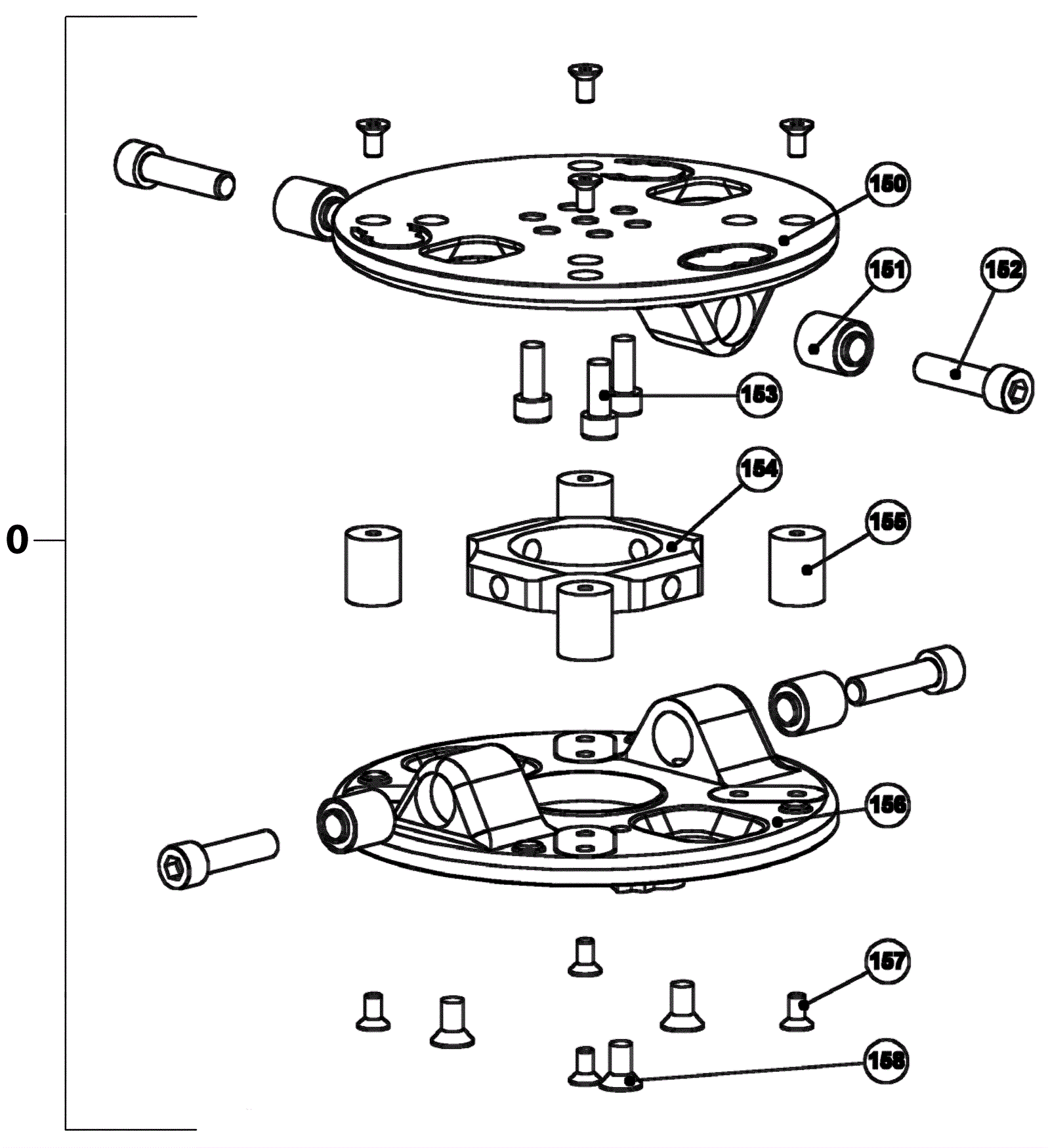 0

150

151

152

153

154

155

156

157

158