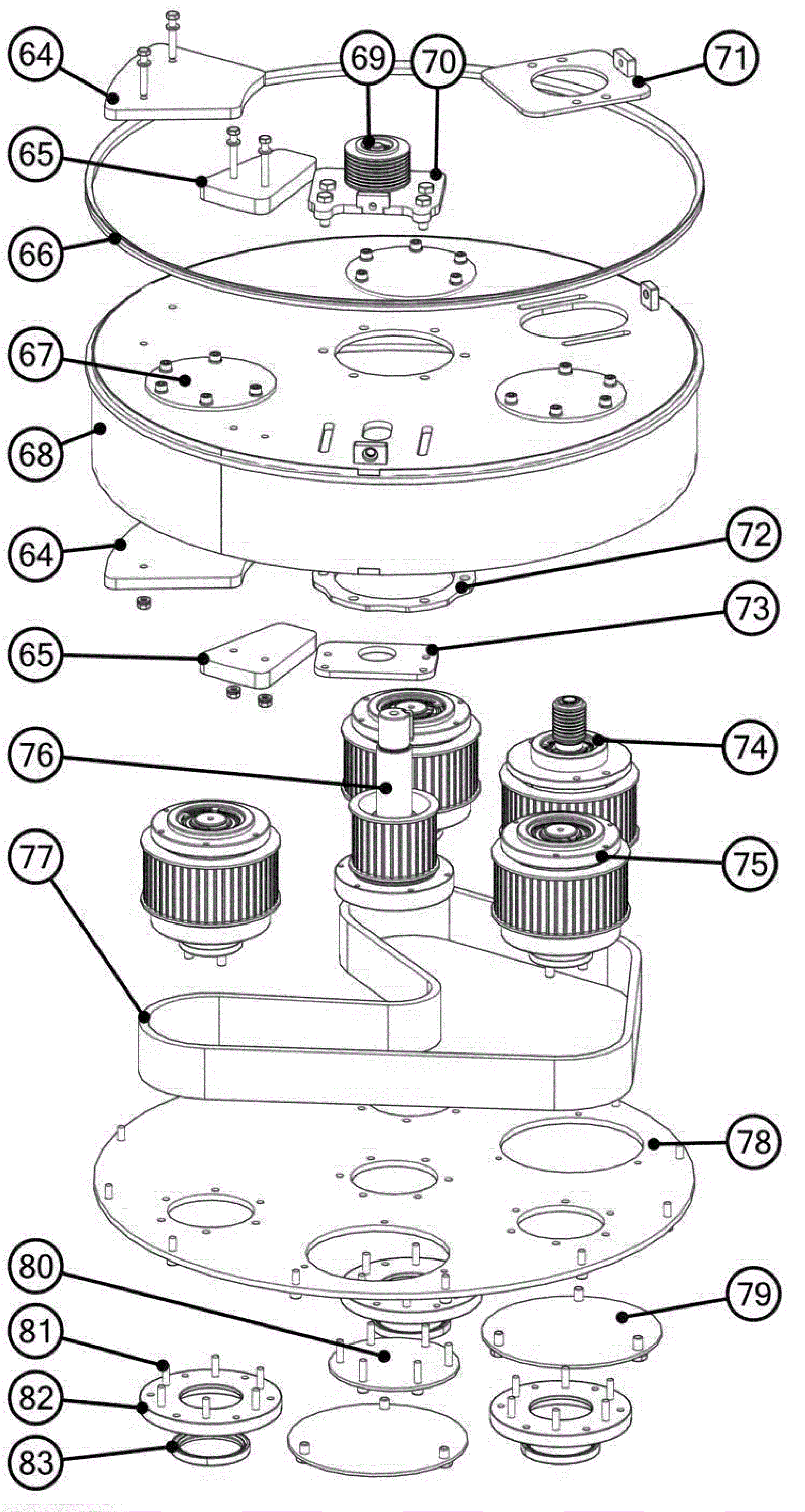 64
69
70
71
65
66
67
68
64
72
73
65
76
74
77
75
78
80
79
81
82
83