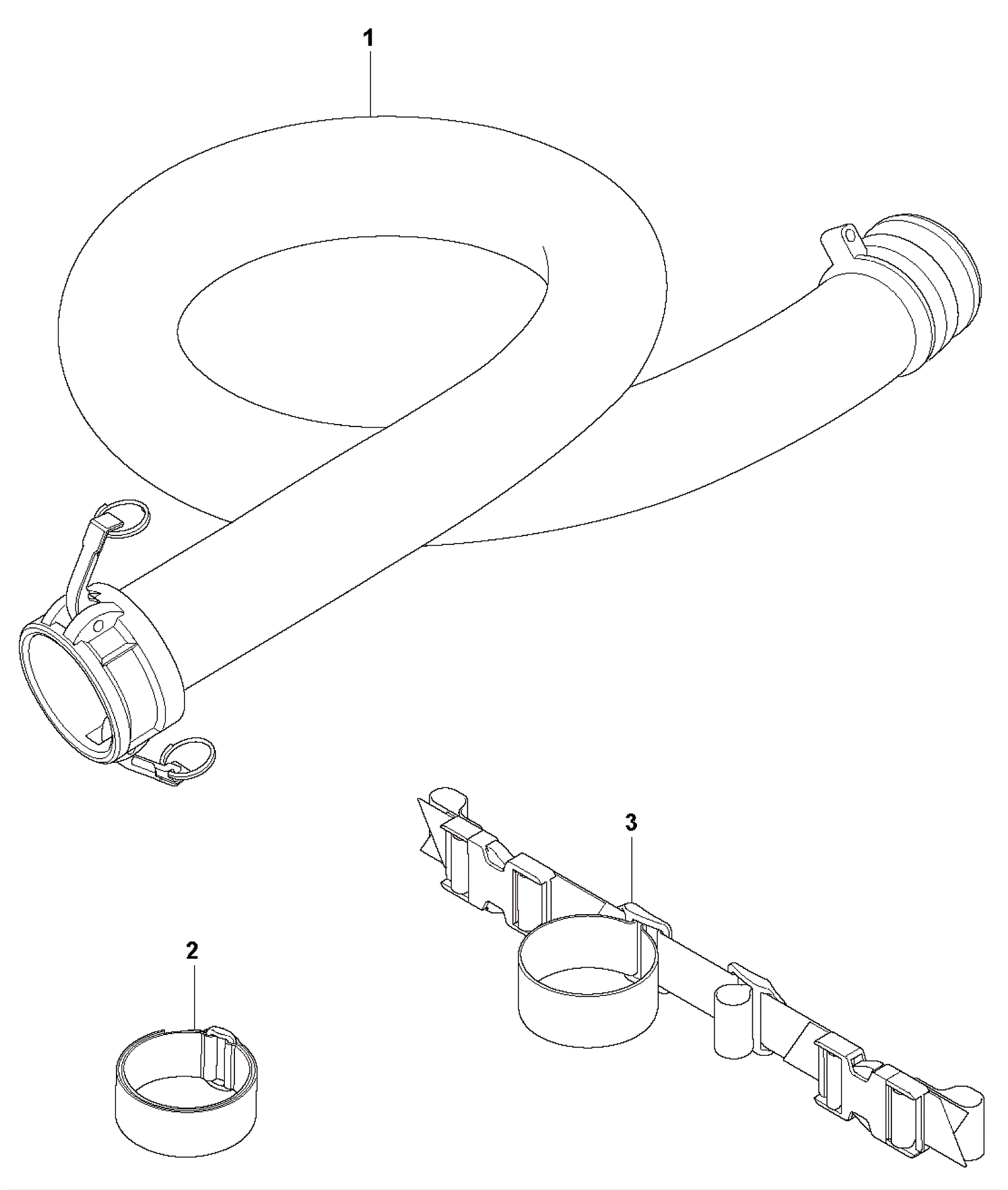 1

3

2