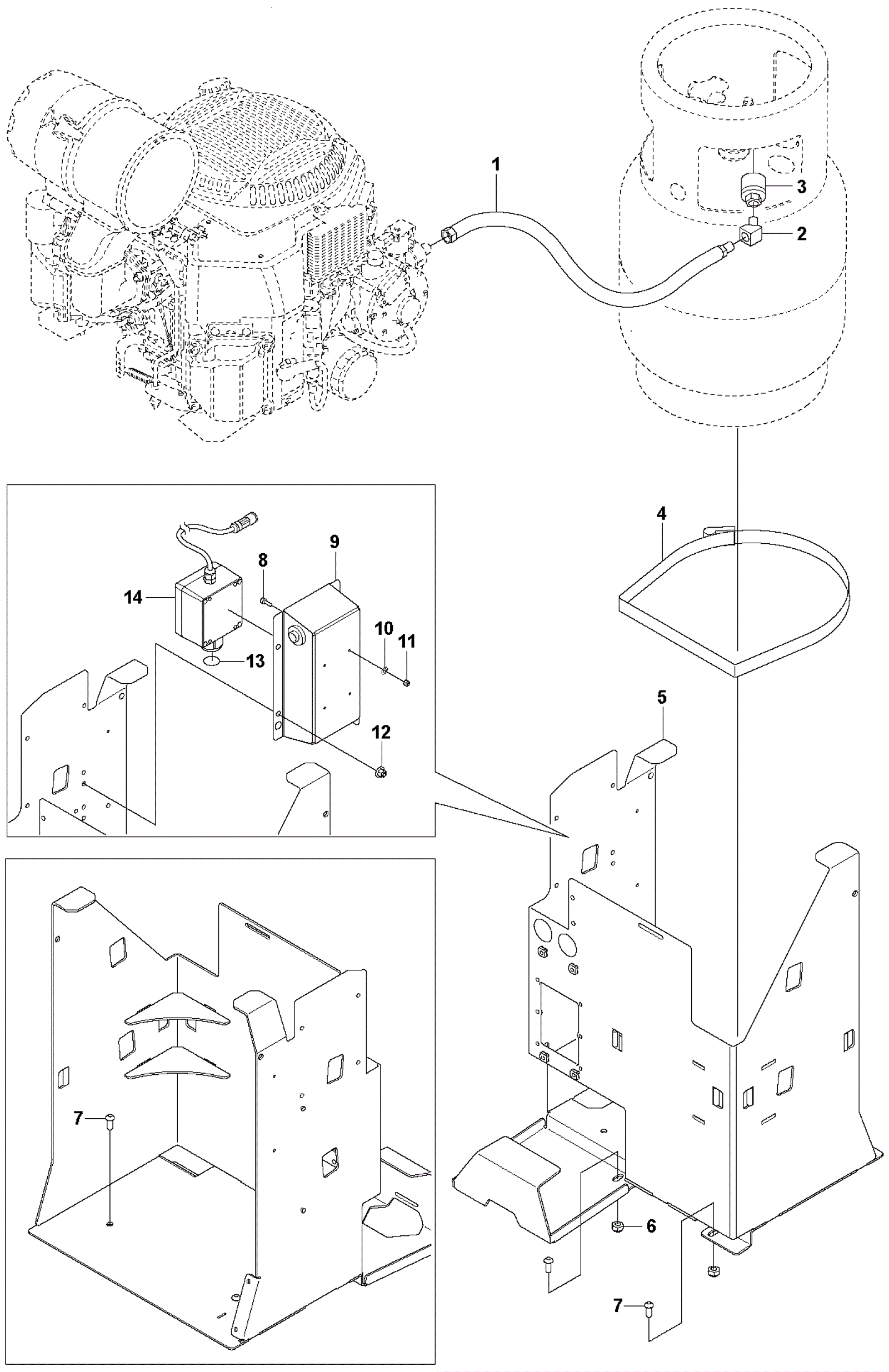 1
3
2
4
9
8
14
10
11
13
12
5
7
6
7