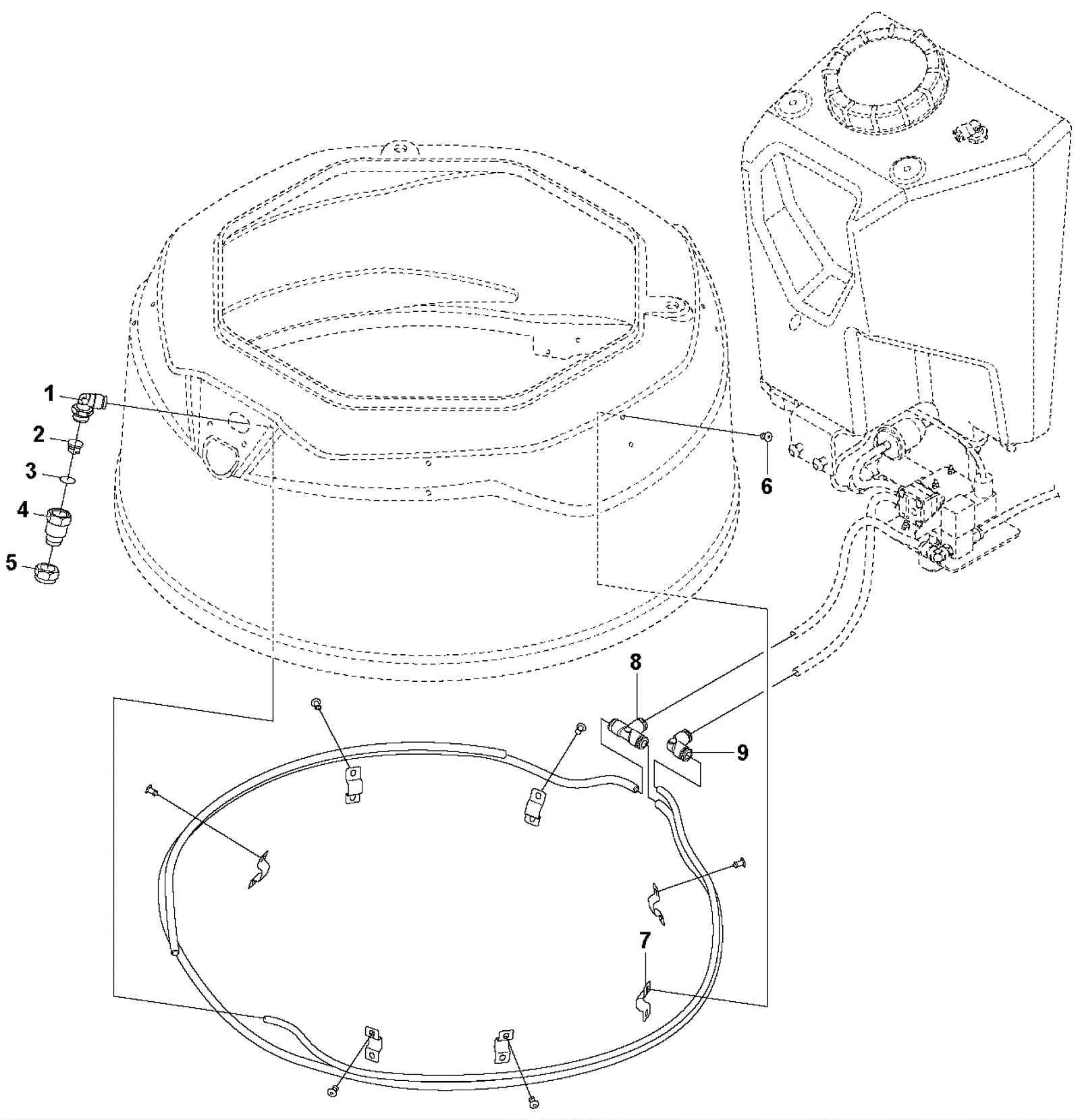 1
2
3
4
5
6
8
9
7