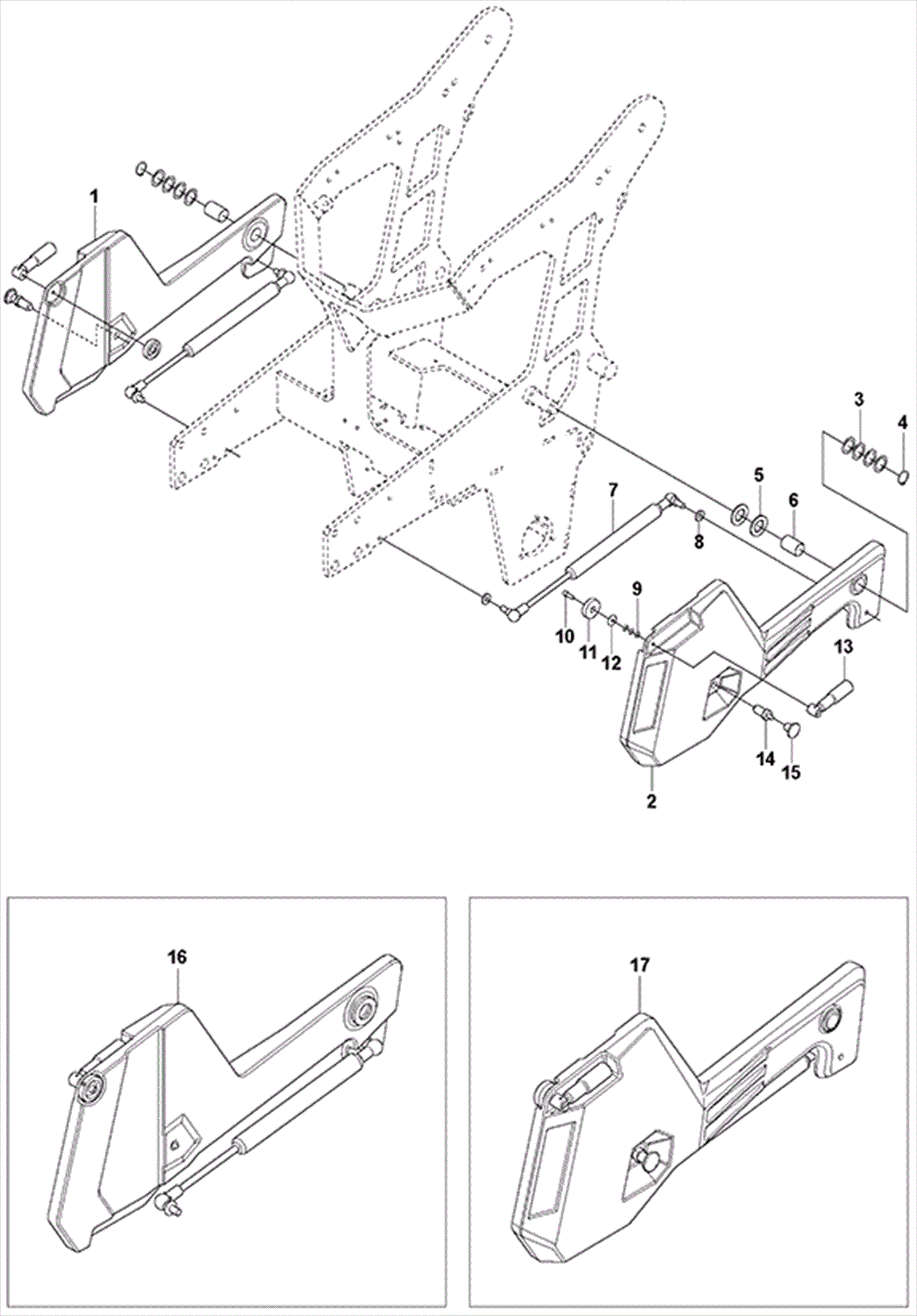 1
3
4
5
6
7
8
9
10
11
12
13
14
15
2
16
17