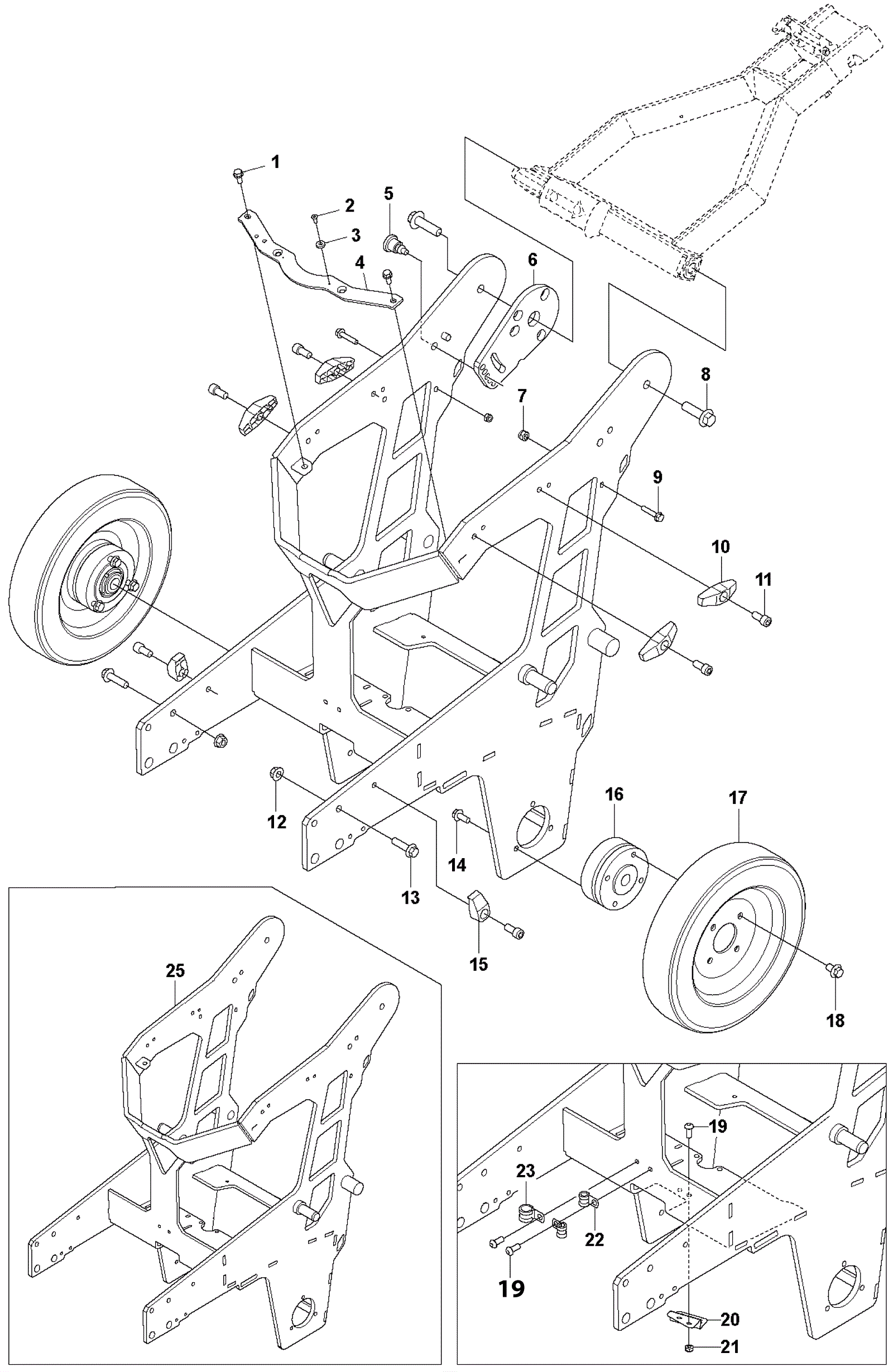 1
2
3
4
5
6
7
8
9
10
11
12
13
14
15
16
17
18
25
19
23
22
19
20
21