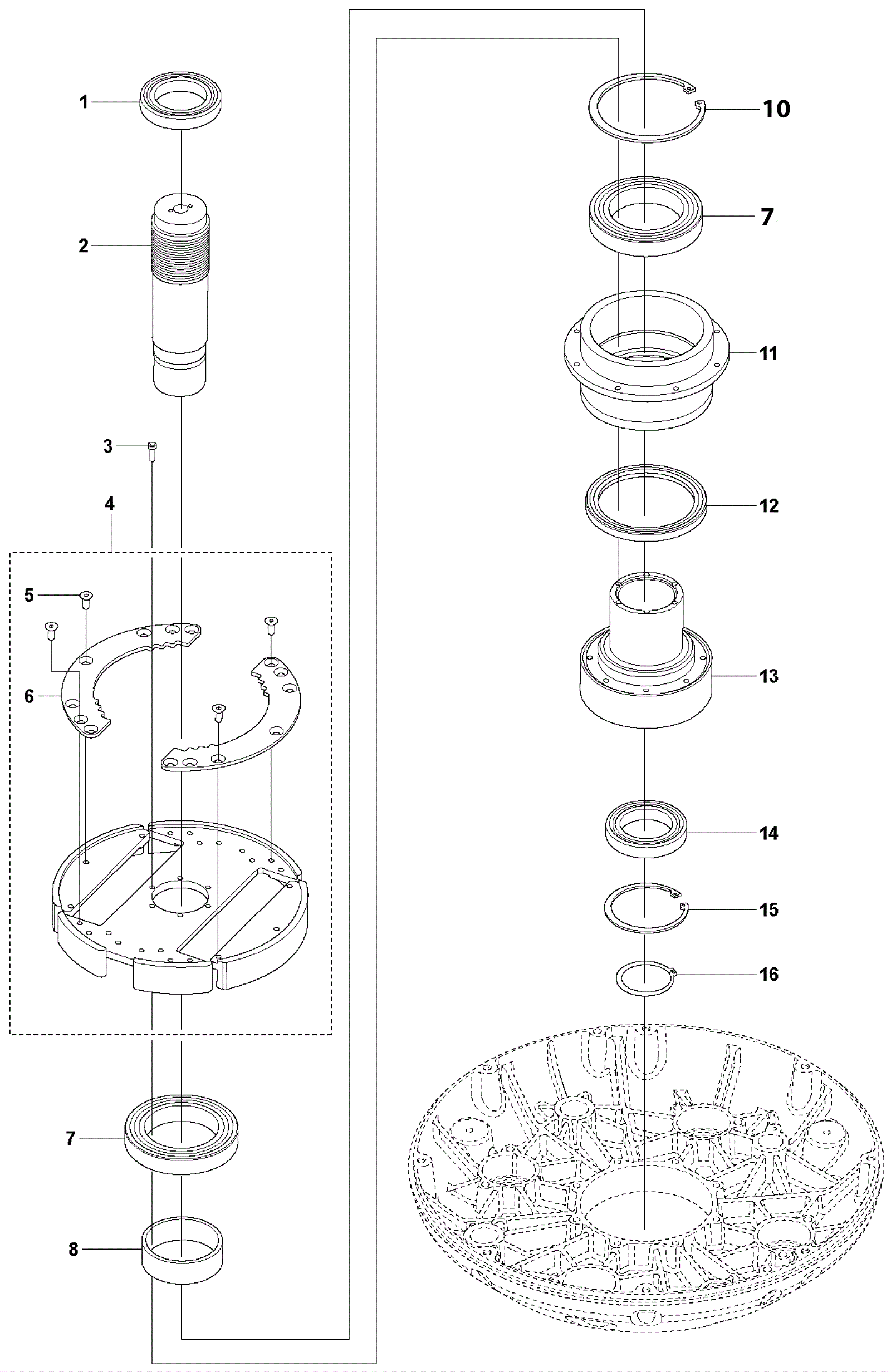 1
2
3
4
5
6
7
8
10
7
11
12
13
14
15
16