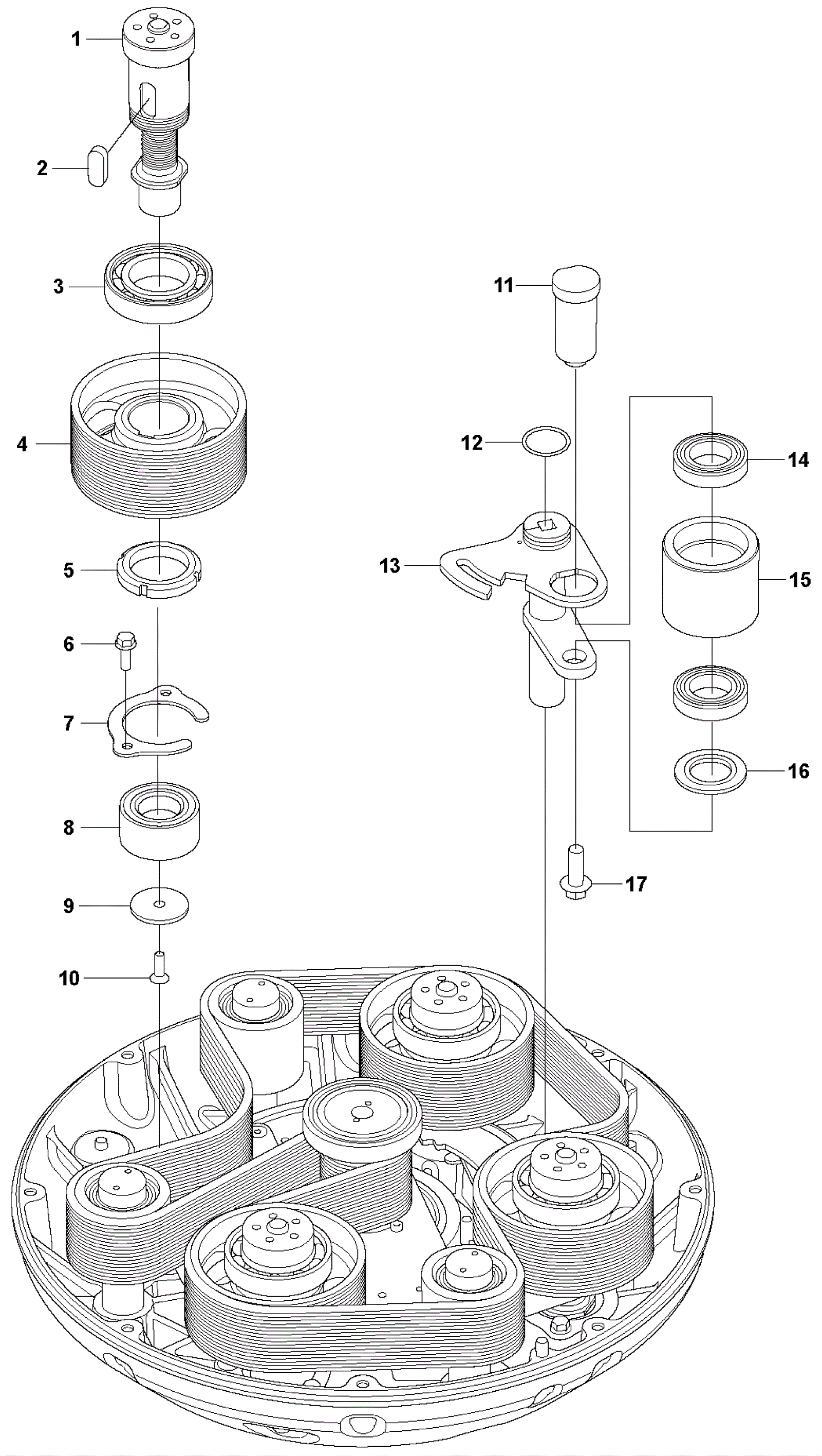 1
2
3
4
5
6
7
8
9
10
11
12
13
14
15
16
17