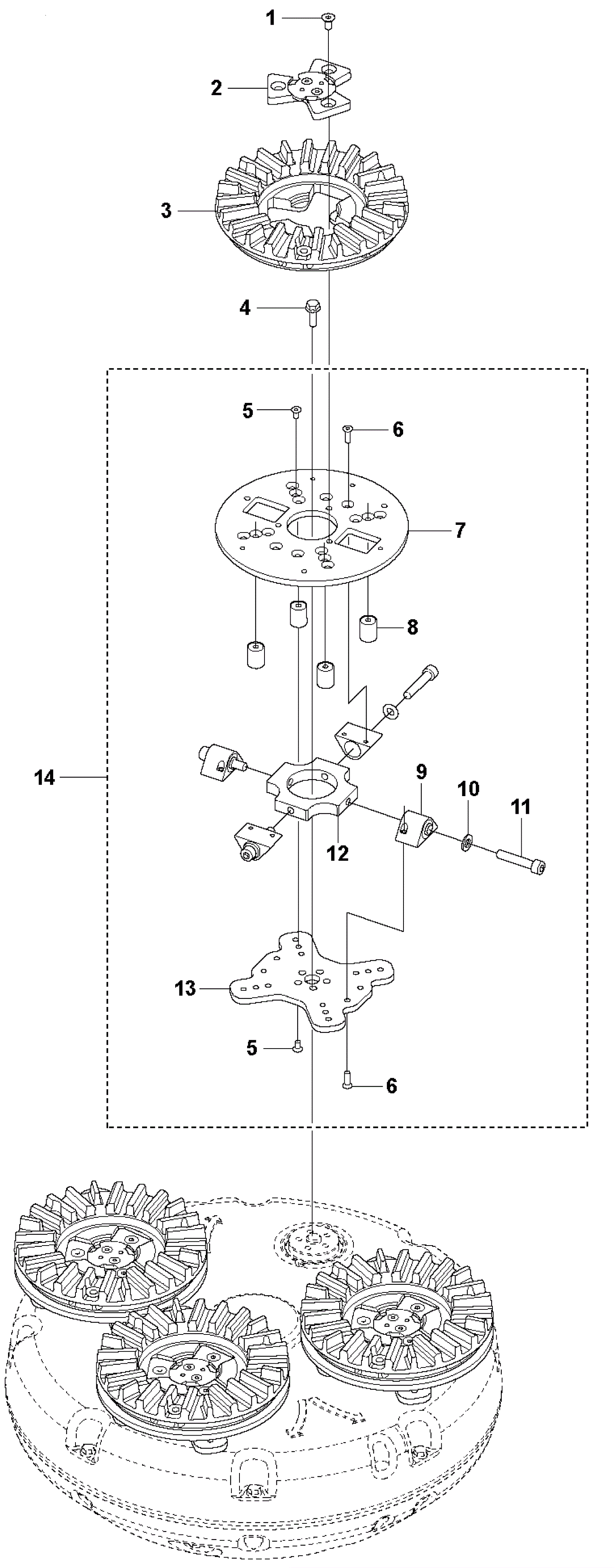 1
2
3
4
5
6
7
8
14
9
10
11
12
13
5
6