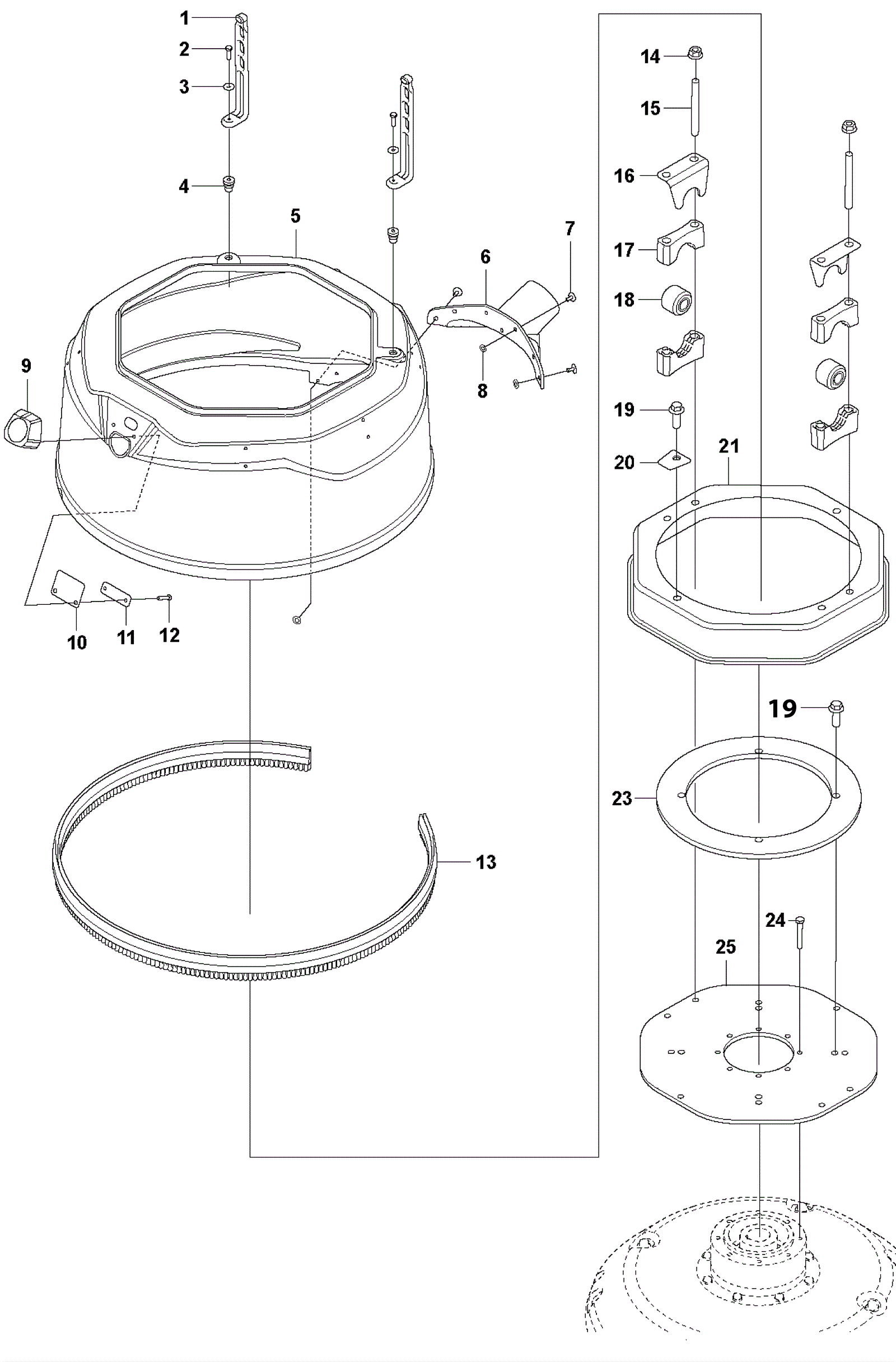 1
2
3
4
5
6
7
8
9
10
11
12
13
14
15
16
17
18
19
20
21
19
23
24
25