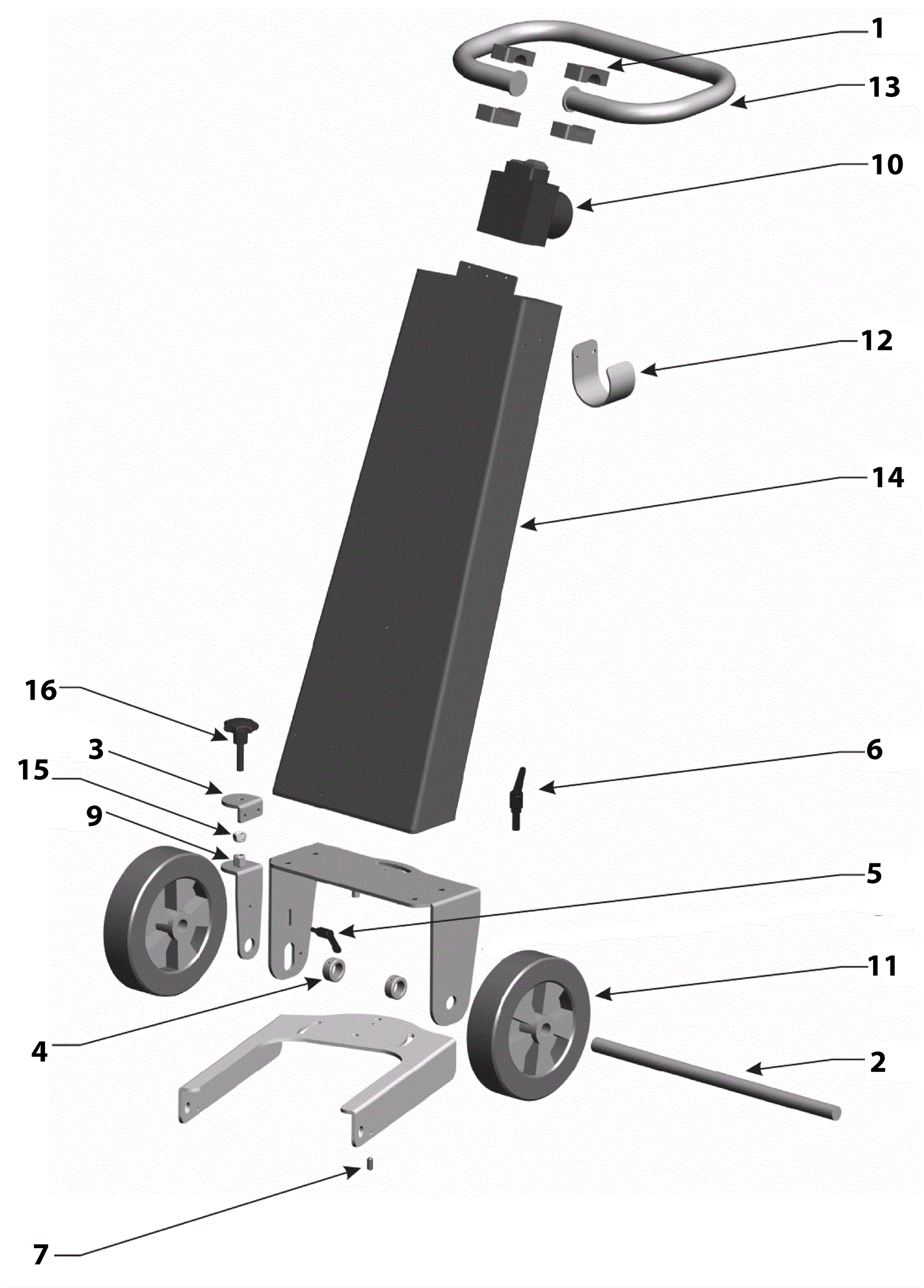 1
13
10
12
14
16
3
15
9
6
5
11
4
2
7