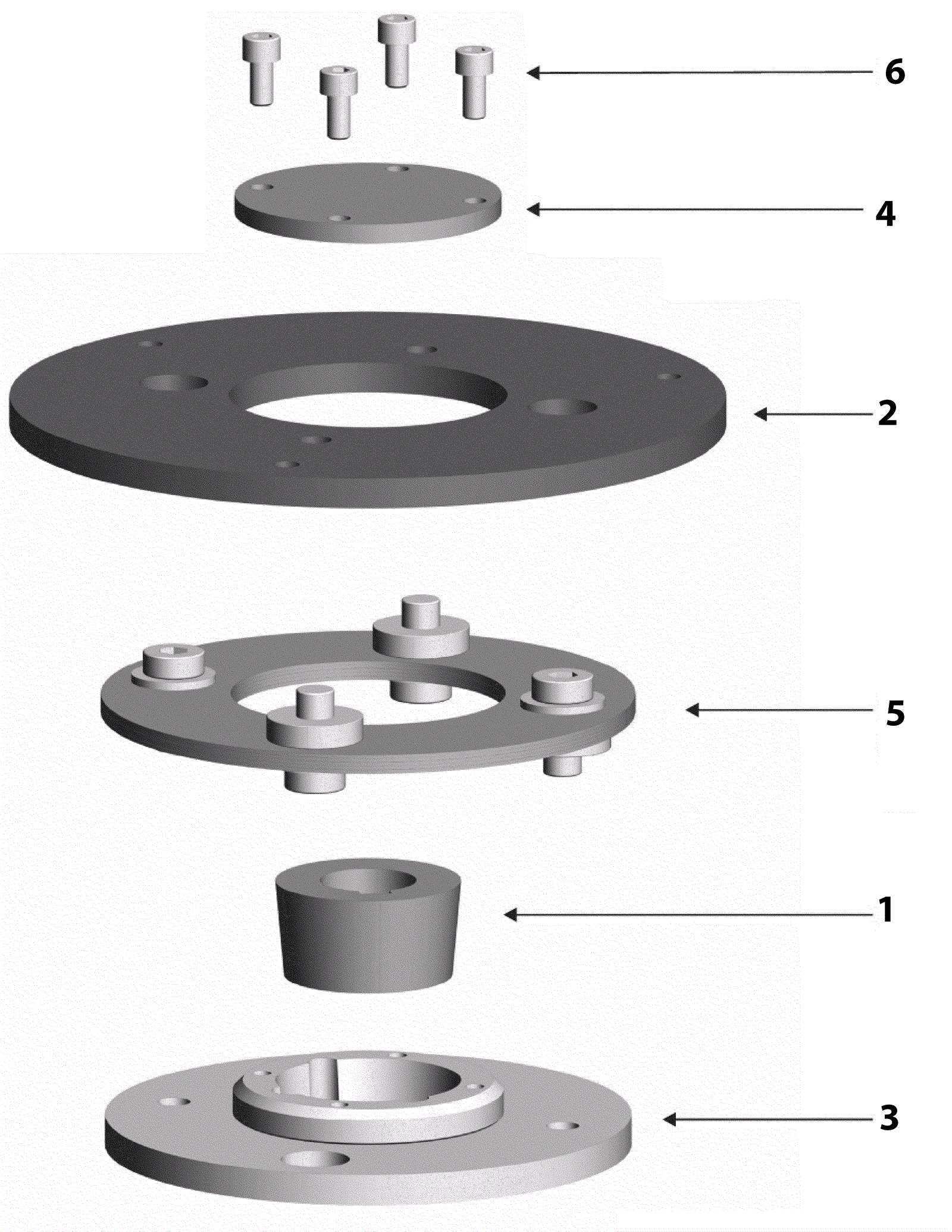 6
4
2
5
1
3