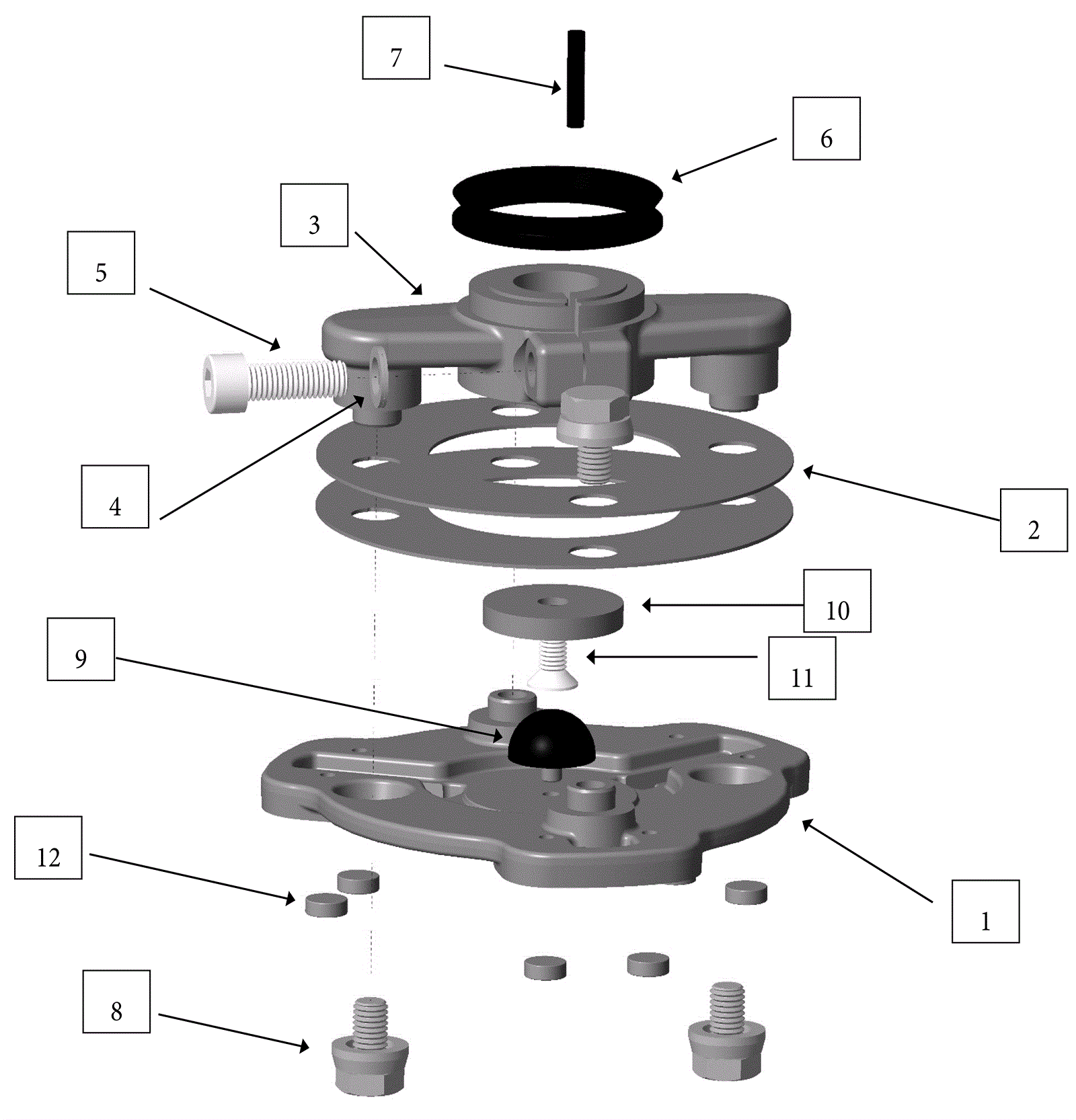 7

6

3

5

4

2

10

9

11

12

1

8