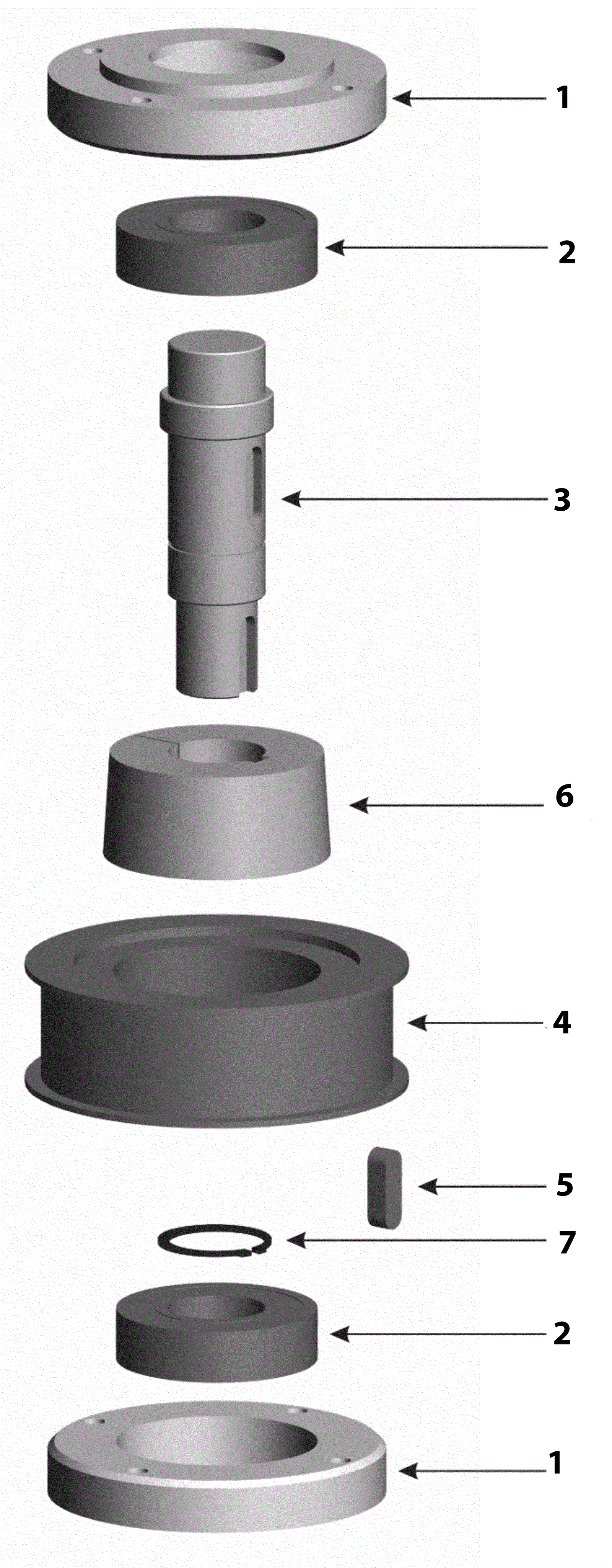 1

2

3

6

4

5

7

2

1