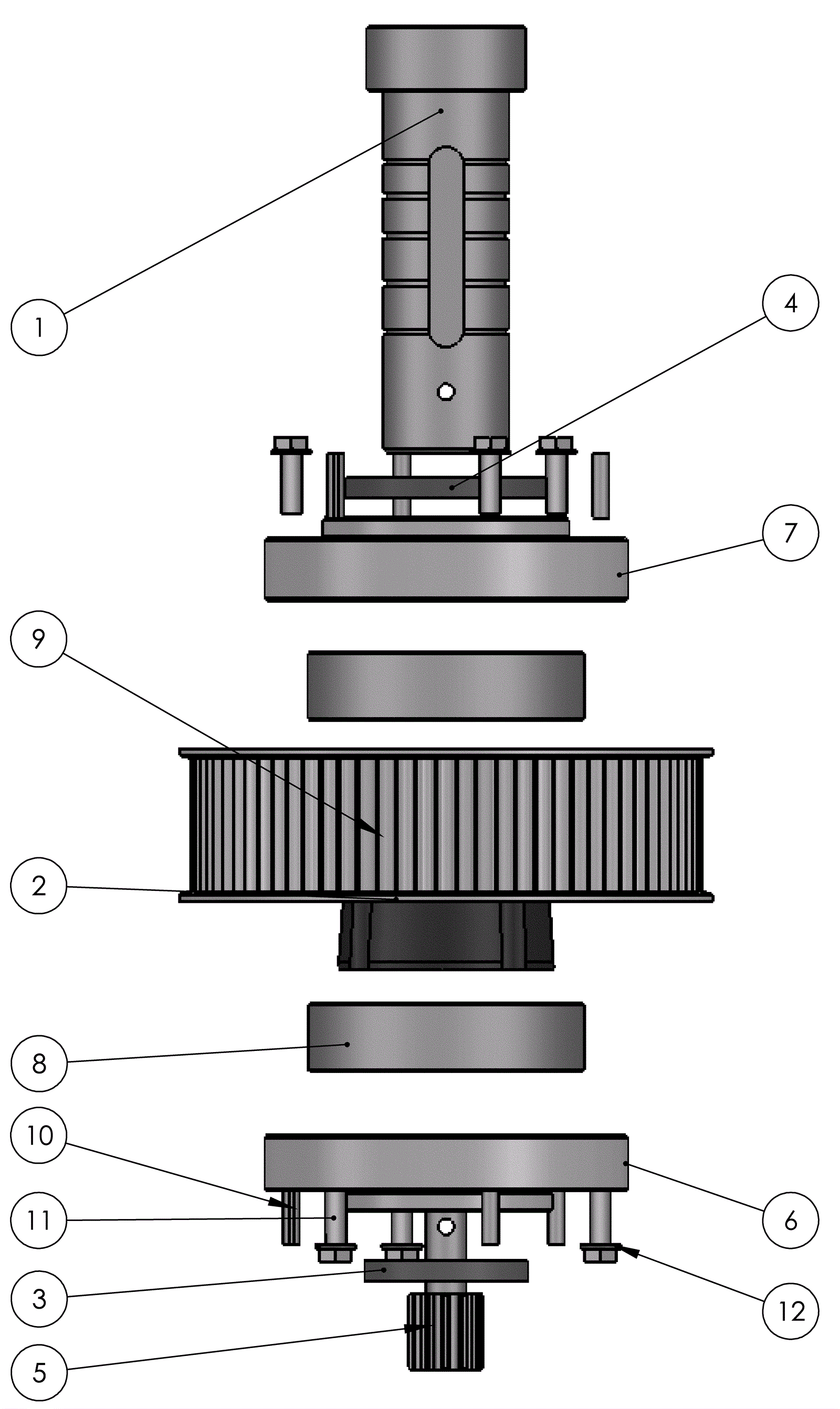 1
4
7
9
2
8
10
11
6
3
12
5