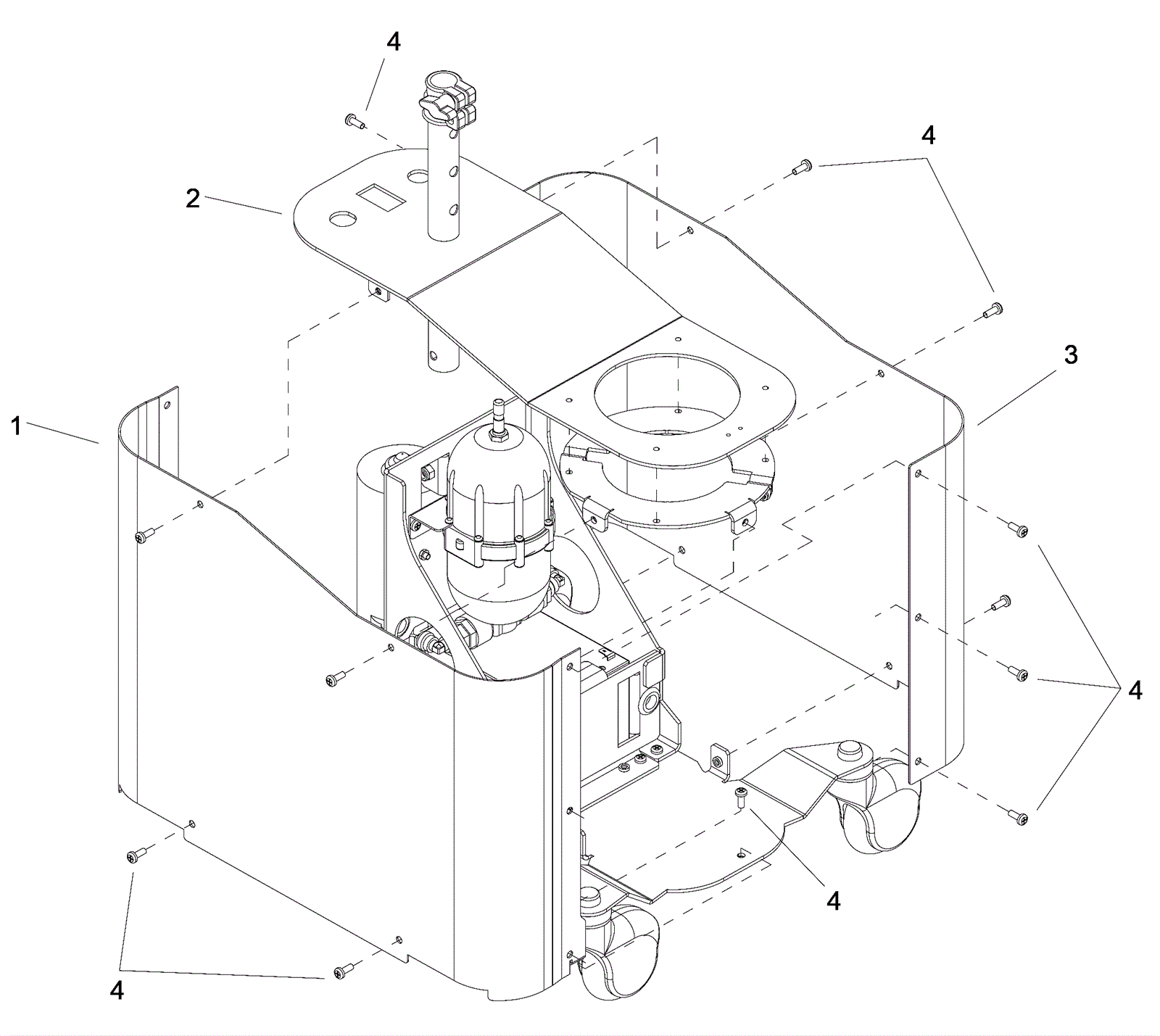 4
4
2
3
1
4
4
4