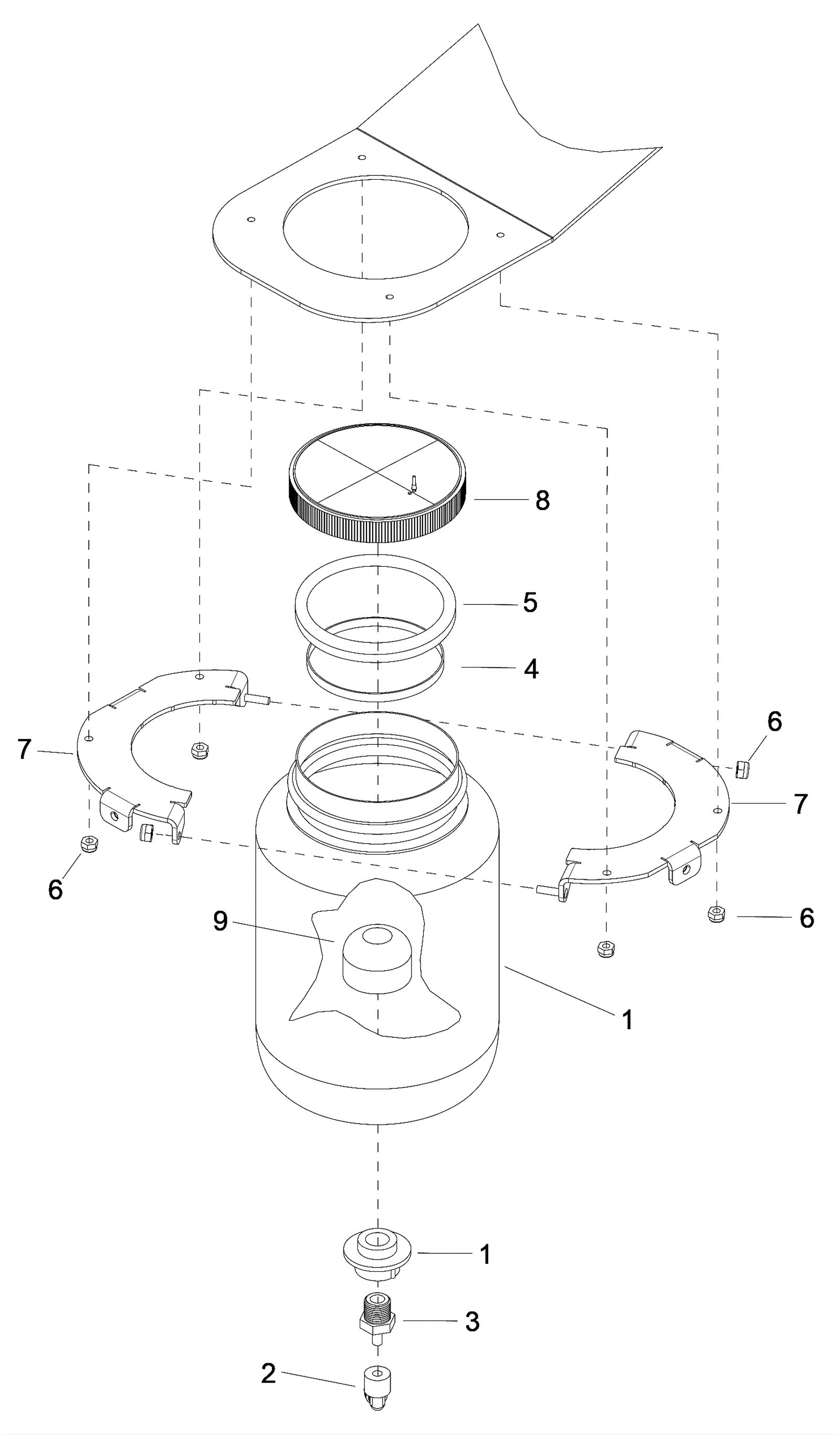 8
5
4
6
7
7
6
6
9
1
1
3
2