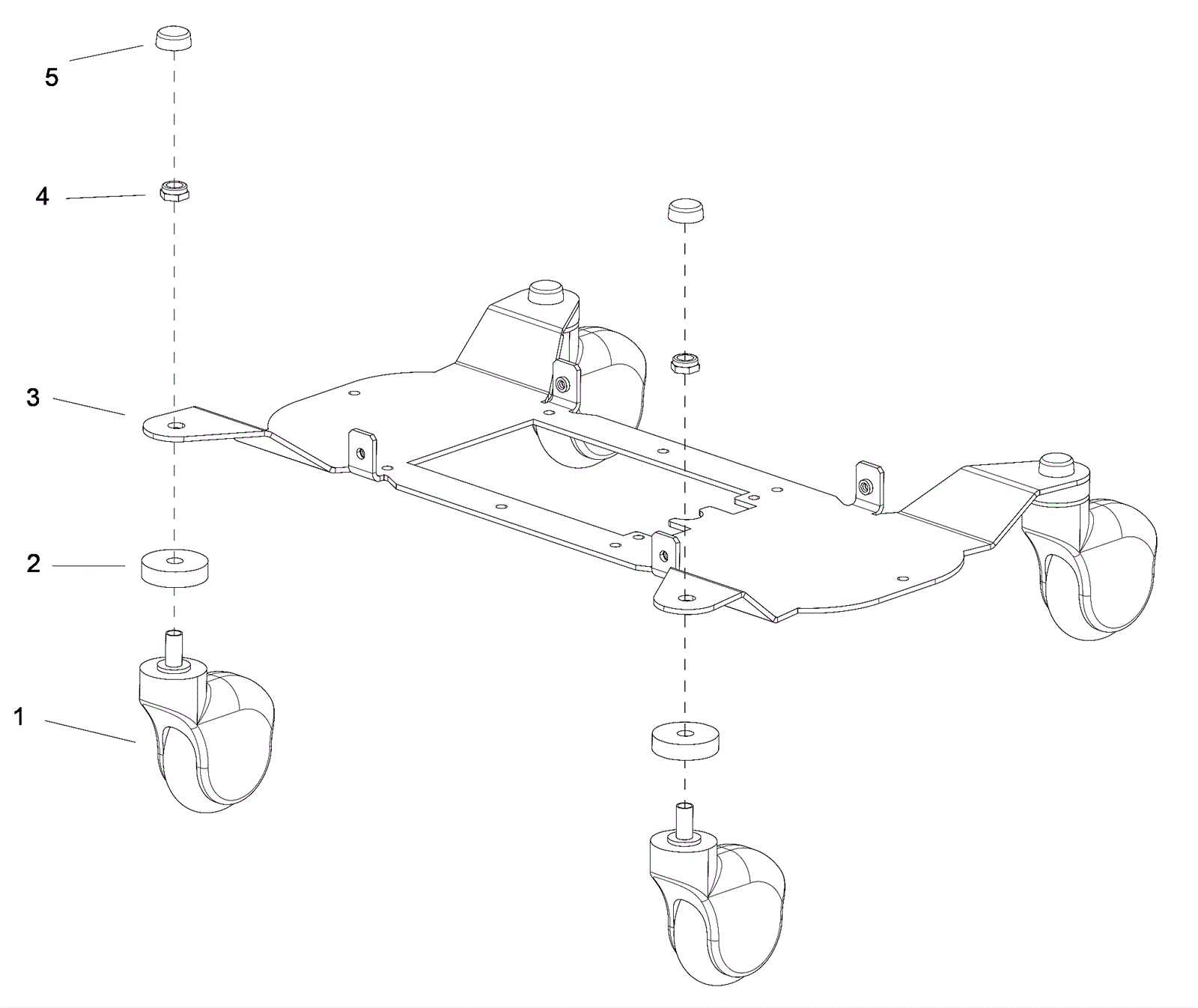 5

4

3

2

1